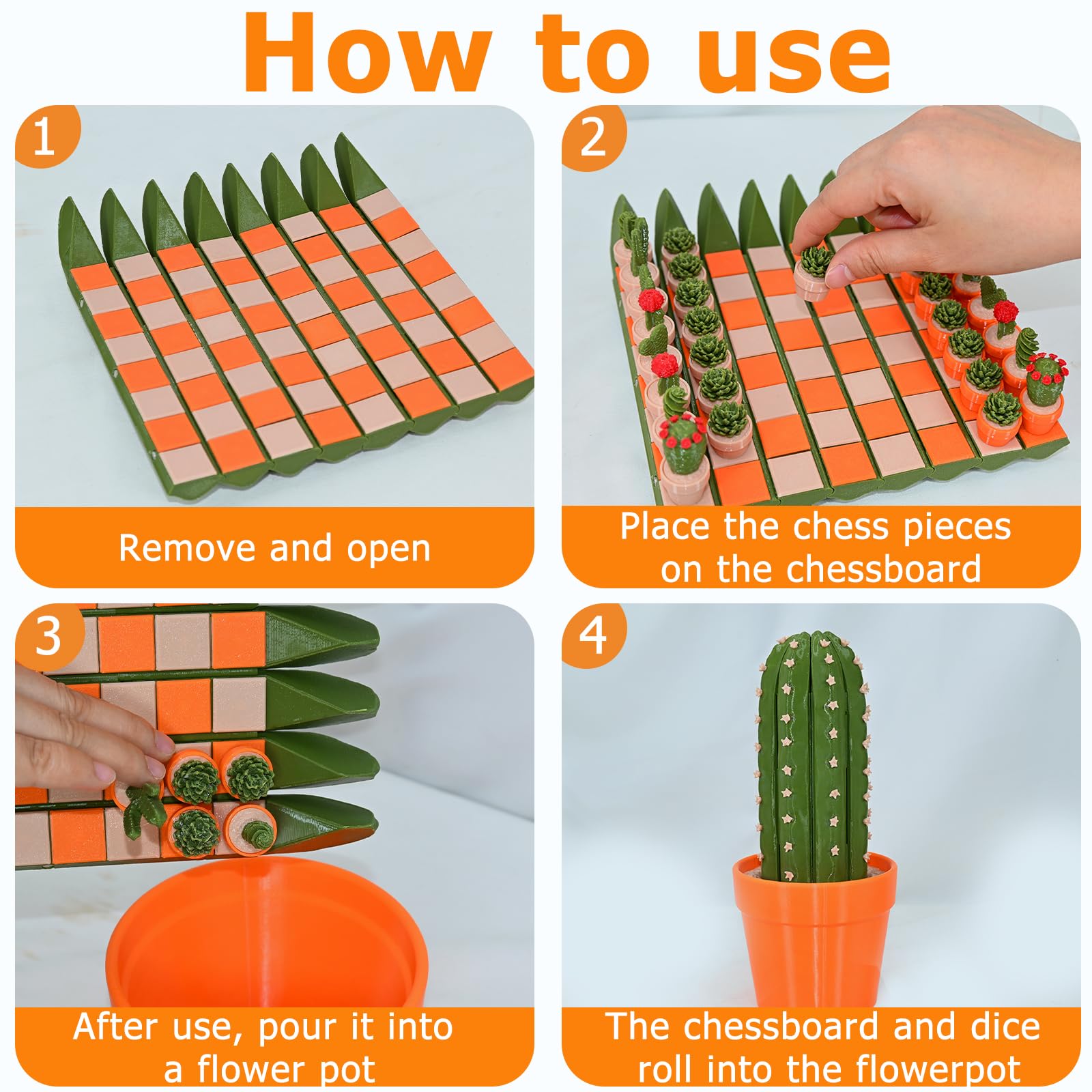 How to use

1

Remove and open

2

Place the chess pieces on the chessboard

3

After use, pour it into a flower pot

4

The chessboard and dice roll into the flowerpot