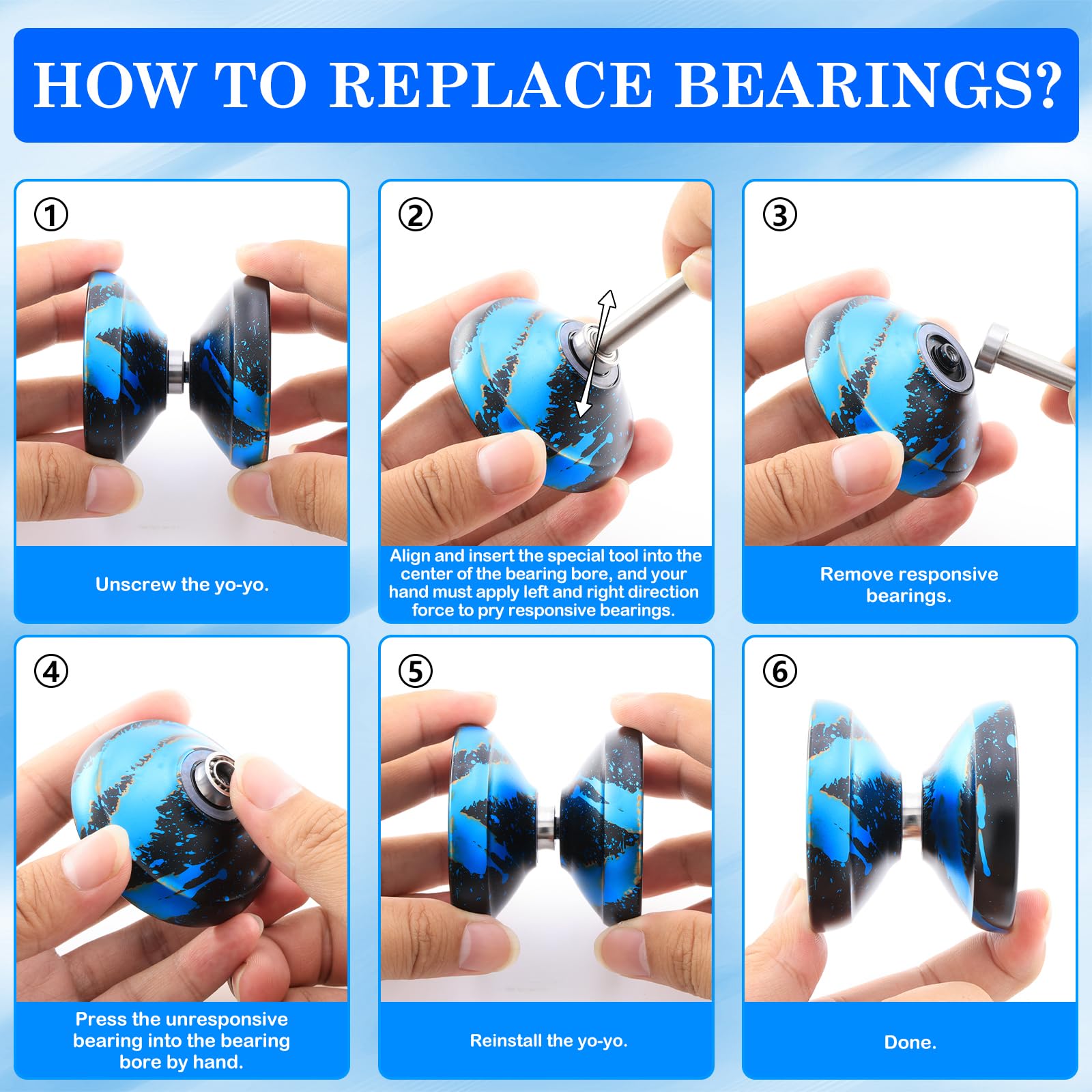 HOW TO REPLACE BEARINGS?

①

Unscrew the yo-yo.

②

Align and insert the special tool into the center of the bearing bore, and your hand must apply left and right direction force to pry responsive bearings.

③

Remove responsive bearings.

④

Press the unresponsive bearing into the bearing bore by hand.

⑤

Reinstall the yo-yo.

⑥

Done.