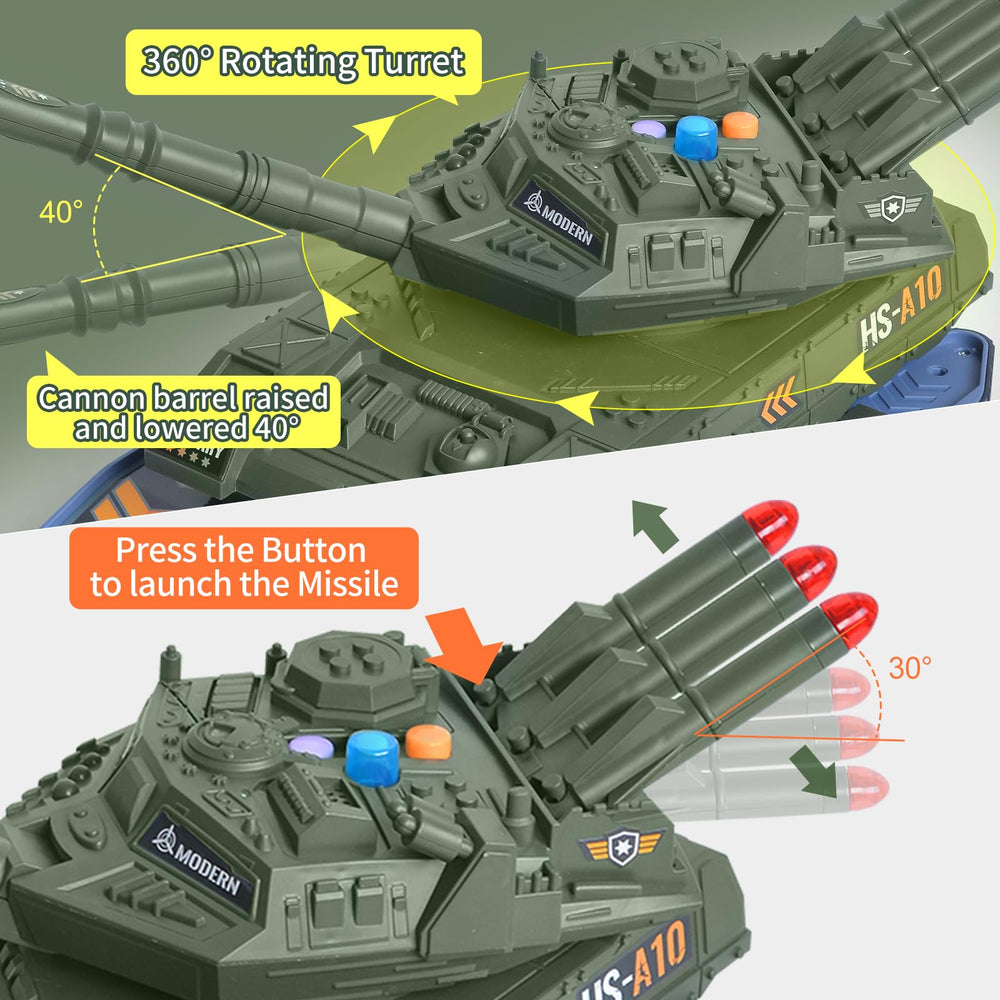 360° Rotating Turret

40°

MODERN

HS-A10

Cannon barrel raised and lowered 40°

Press the Button to launch the Missile

30°

MODERN

HS-A10