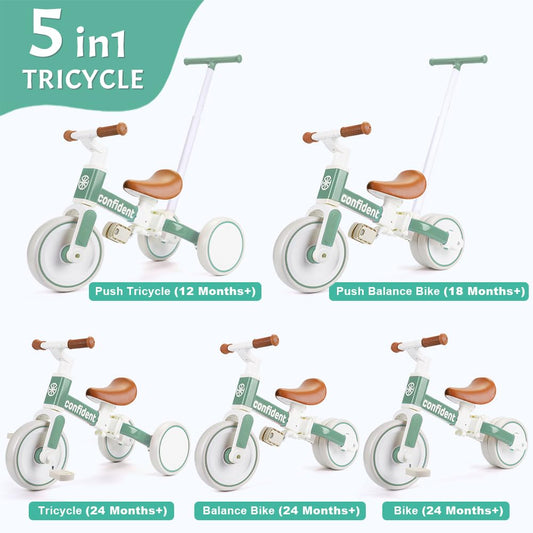 5 in1 TRICYCLE

confident

Push Tricycle (12 Months+)

confident

Push Balance Bike (18 Months+)

confident

Tricycle (24 Months+)

confident

Balance Bike (24 Months+)

confident

Bike (24 Months+)