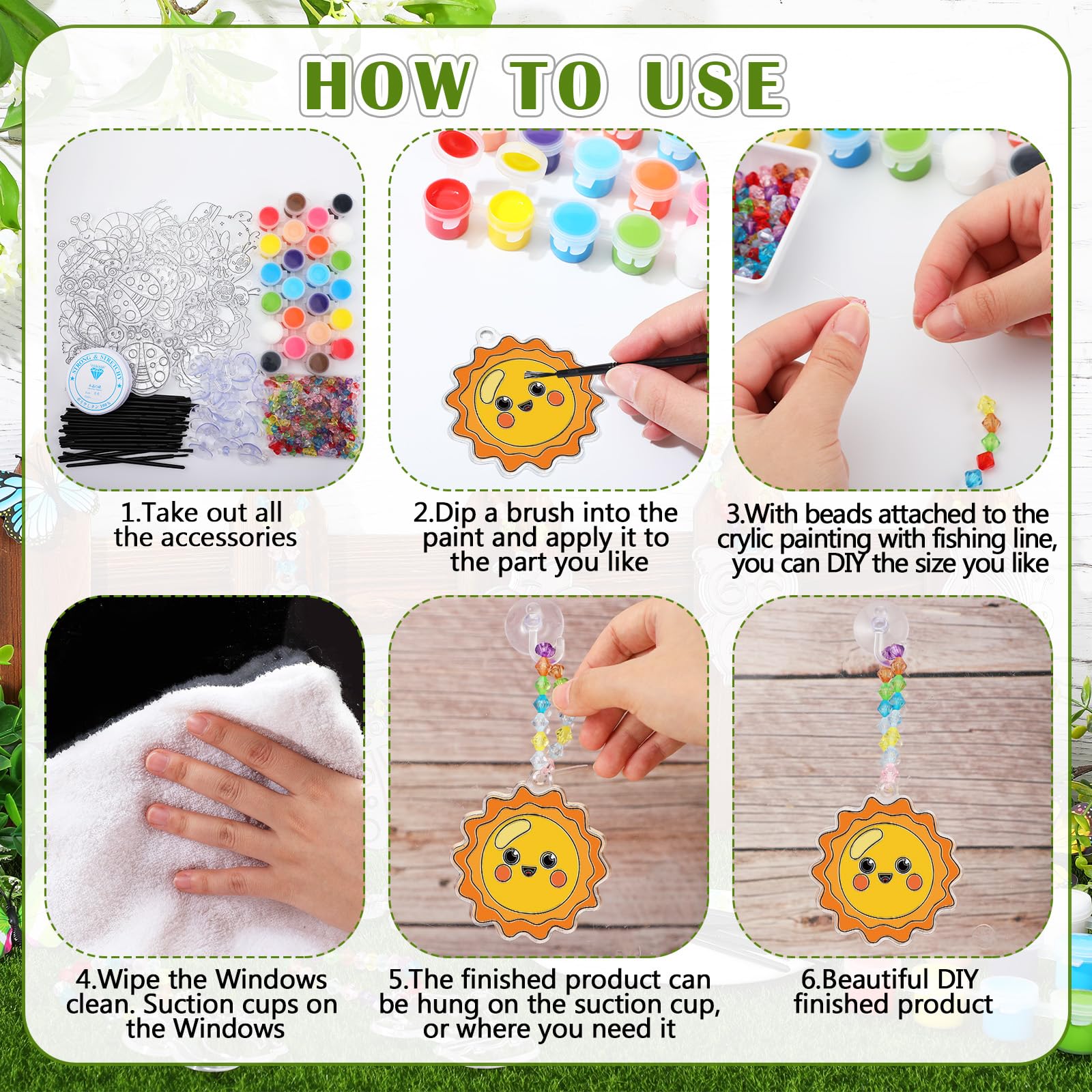 HOW TO USE

STRONG & STRETCHY

1.Take out all the accessories

2.Dip a brush into the paint and apply it to the part you like

3.With beads attached to the crylic painting with fishing line, you can DIY the size you like

4.Wipe the Windows clean. Suction cups on the Windows

5.The finished product can be hung on the suction cup, or where you need it

6.Beautiful DIY finished product