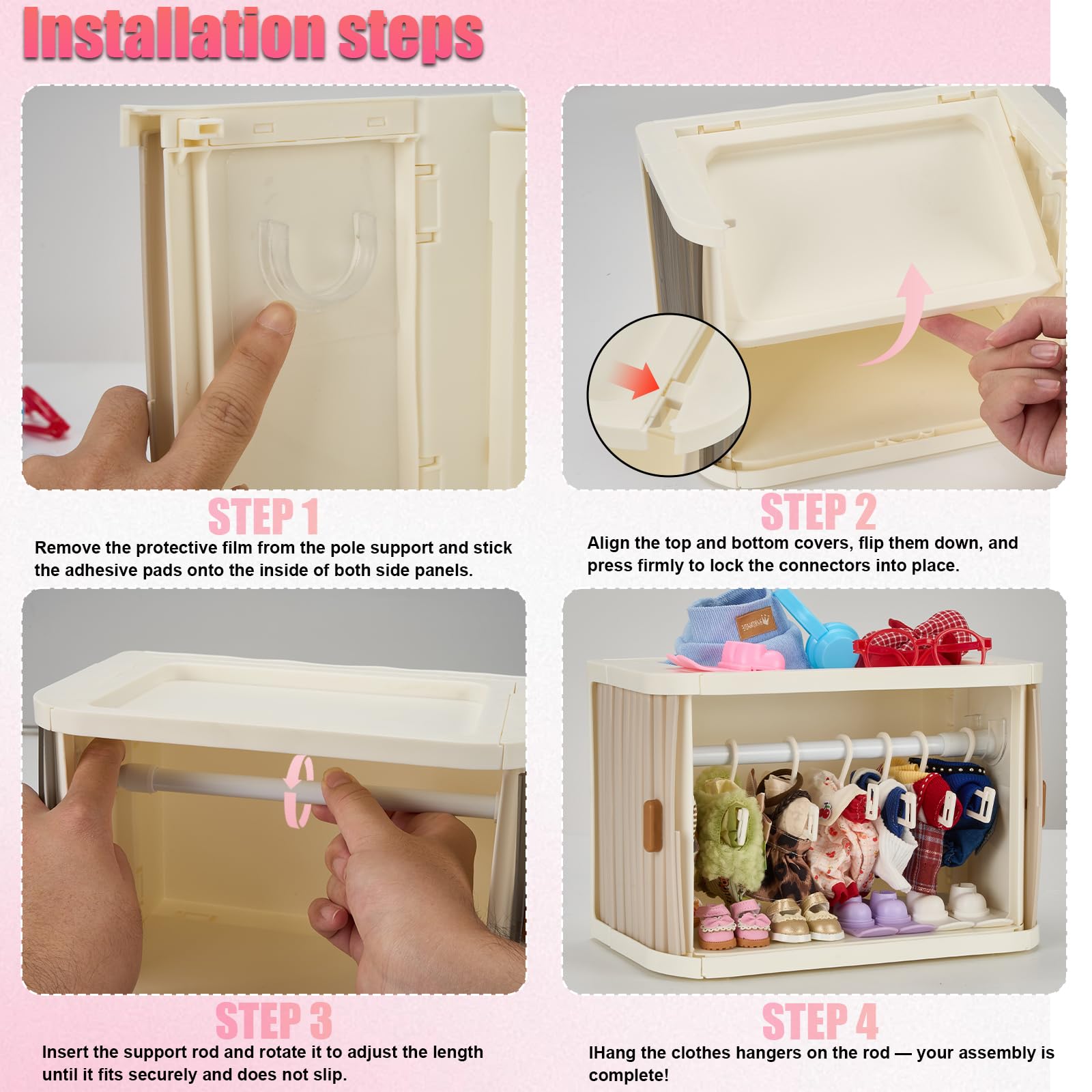 Installation steps

STEP 1
Remove the protective film from the pole support and stick the adhesive pads onto the inside of both side panels.

STEP 2
Align the top and bottom covers, flip them down, and press firmly to lock the connectors into place.

STEP 3
Insert the support rod and rotate it to adjust the length until it fits securely and does not slip.

STEP 4
IHang the clothes hangers on the rod — your assembly is complete!