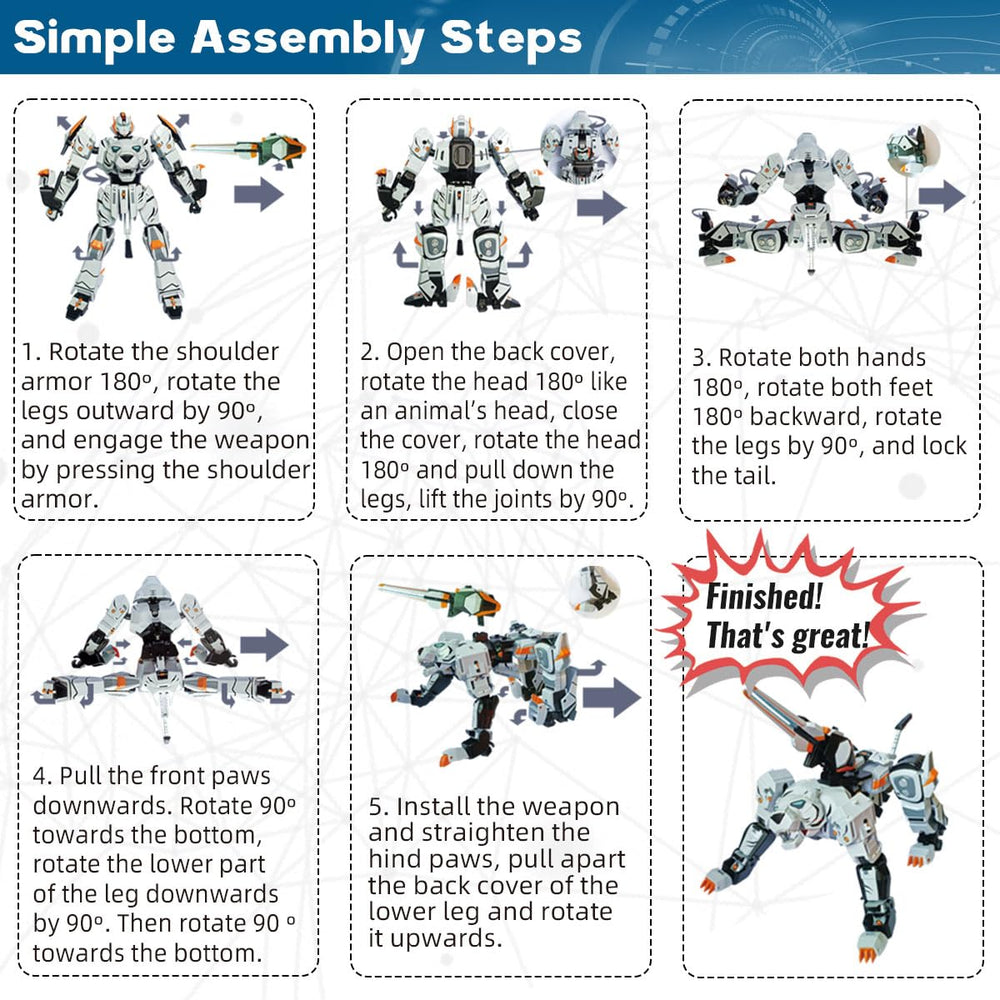 Simple Assembly Steps

1. Rotate the shoulder armor 180º, rotate the legs outward by 90º, and engage the weapon by pressing the shoulder armor.

2. Open the back cover, rotate the head 180º like an animal's head, close the cover, rotate the head 180º and pull down the legs, lift the joints by 90º.

3. Rotate both hands 180º, rotate both feet 180º backward, rotate the legs by 90º, and lock the tail.

4. Pull the front paws downwards. Rotate 90º towards the bottom, rotate the lower part of the leg downwards by 90º. Then rotate 90 º towards the bottom.

5. Install the weapon and straighten the hind paws, pull apart the back cover of the lower leg and rotate it upwards.

Finished! That's great!