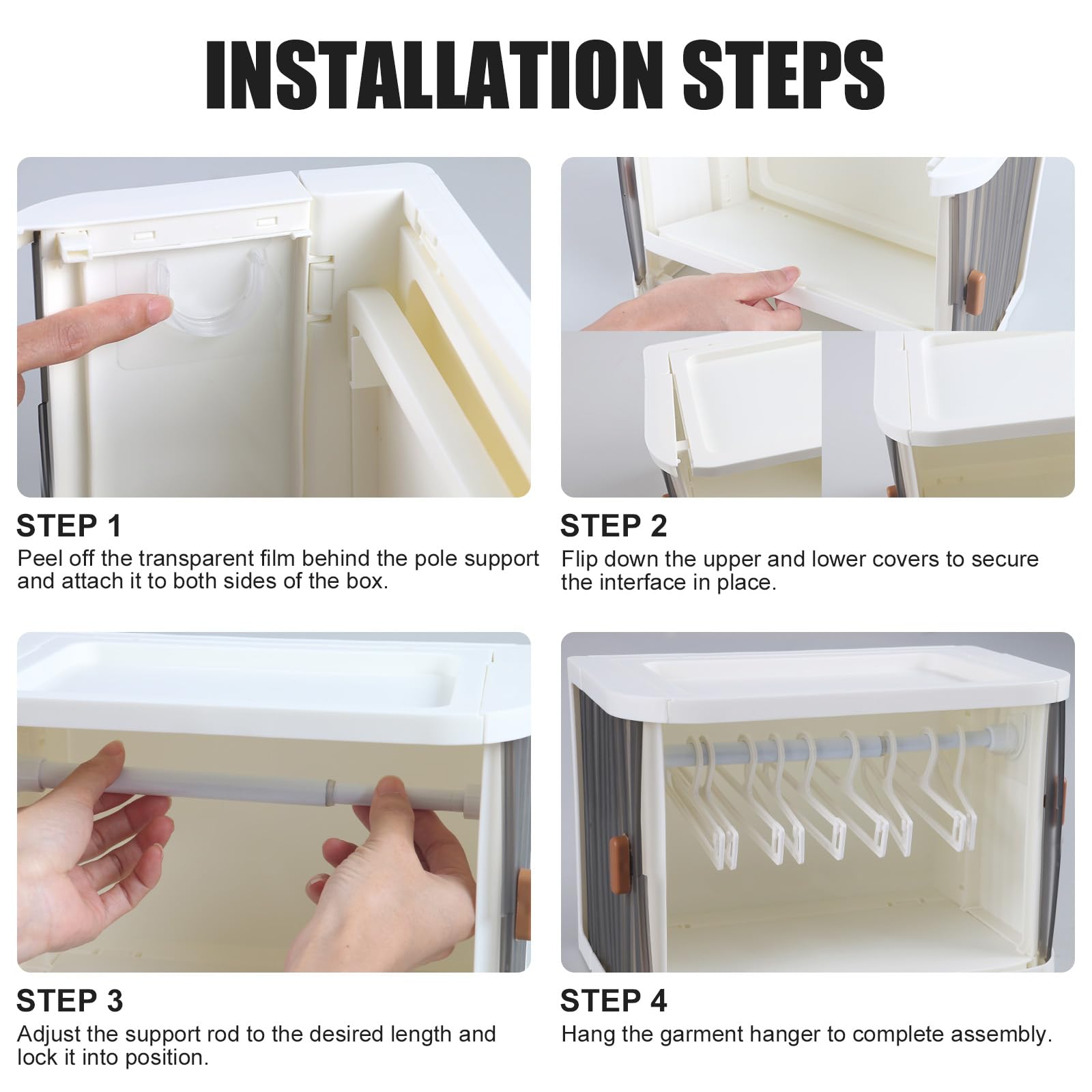 INSTALLATION STEPS

STEP 1
Peel off the transparent film behind the pole support and attach it to both sides of the box.

STEP 2
Flip down the upper and lower covers to secure the interface in place.

STEP 3
Adjust the support rod to the desired length and lock it into position.

STEP 4
Hang the garment hanger to complete assembly.