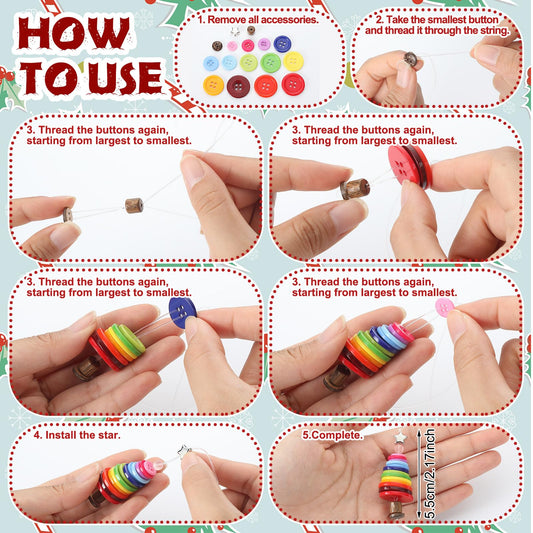 HOW TO USE

1. Remove all accessories.

2. Take the smallest button and thread it through the string.

3. Thread the buttons again, starting from largest to smallest.

3. Thread the buttons again, starting from largest to smallest.

3. Thread the buttons again, starting from largest to smallest.

3. Thread the buttons again, starting from largest to smallest.

4. Install the star.

5.Complete.

5.5cm/2.17inch