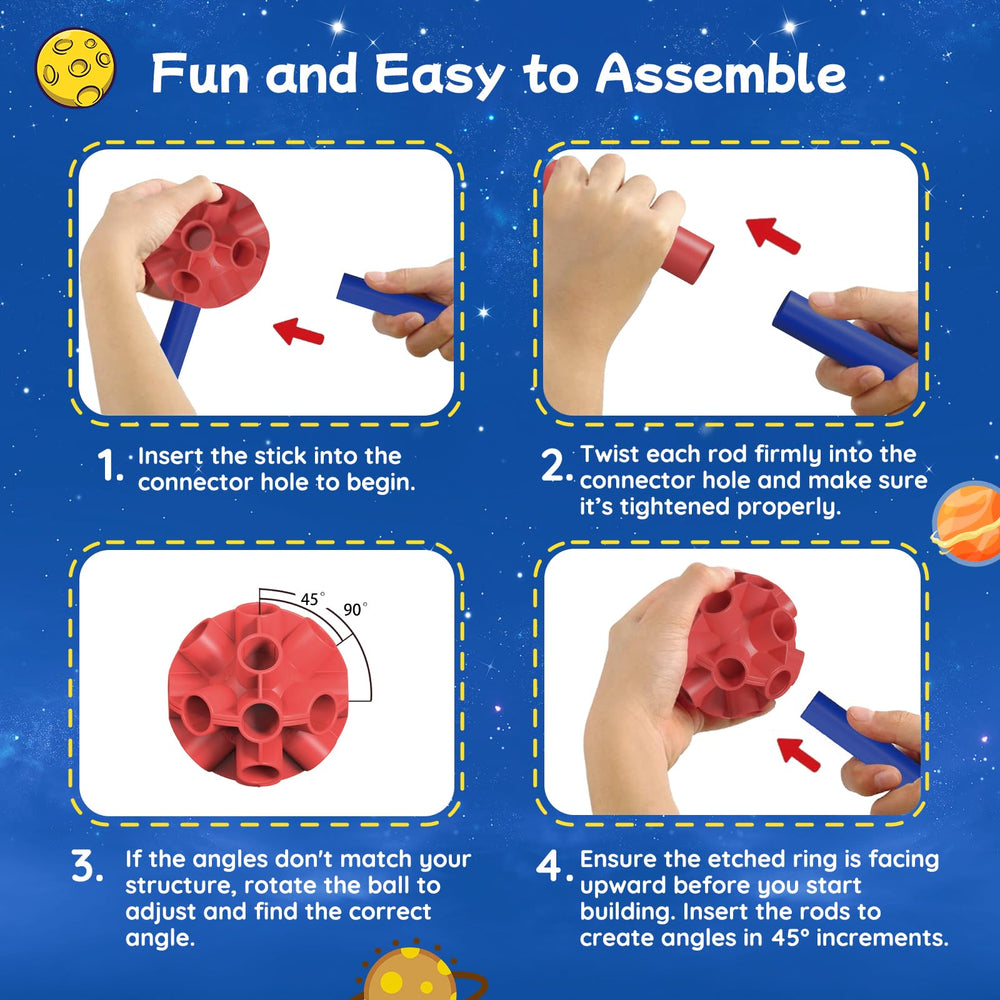 Fun and Easy to Assemble

1. Insert the stick into the connector hole to begin.

2. Twist each rod firmly into the connector hole and make sure it's tightened properly.

45° 90°

3. If the angles don't match your structure, rotate the ball to adjust and find the correct angle.

4. Ensure the etched ring is facing upward before you start building. Insert the rods to create angles in 45° increments.