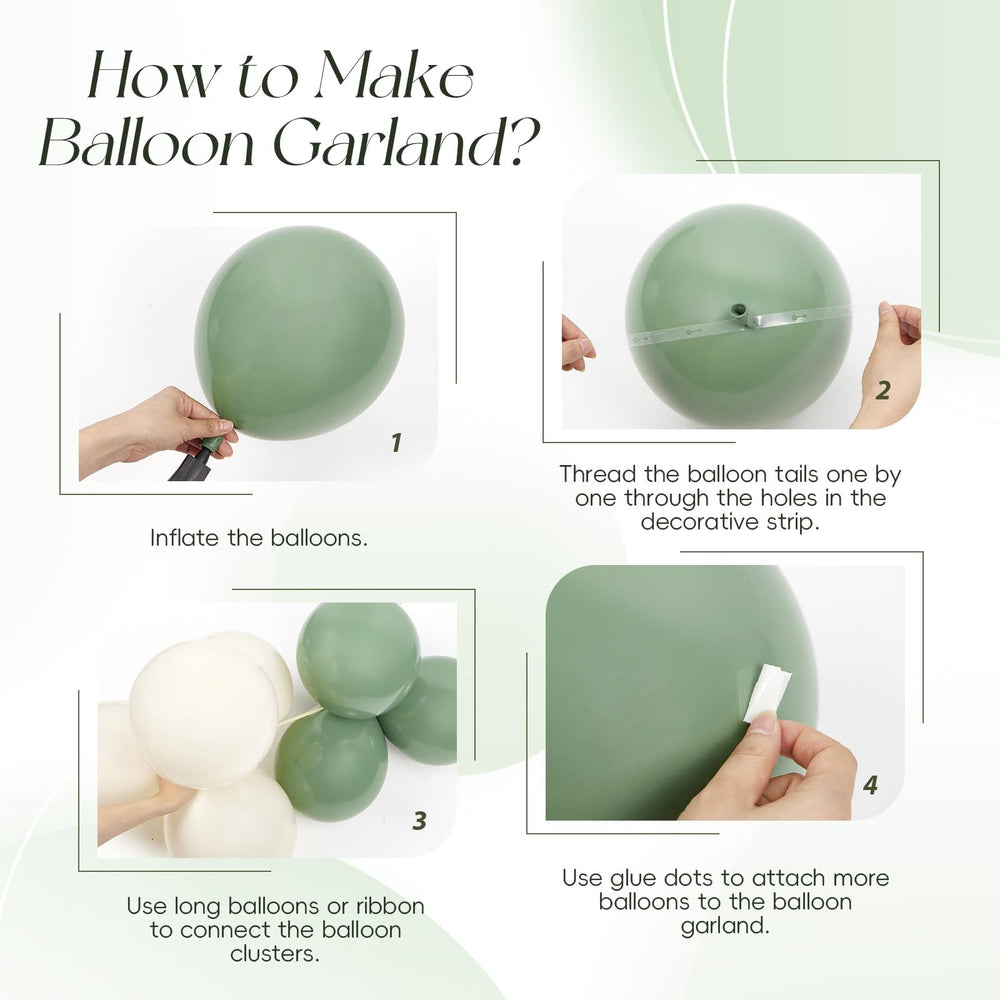 How to Make Balloon Garland?

1

Inflate the balloons.

2

Thread the balloon tails one by one through the holes in the decorative strip.

3

Use long balloons or ribbon to connect the balloon clusters.

4

Use glue dots to attach more balloons to the balloon garland.