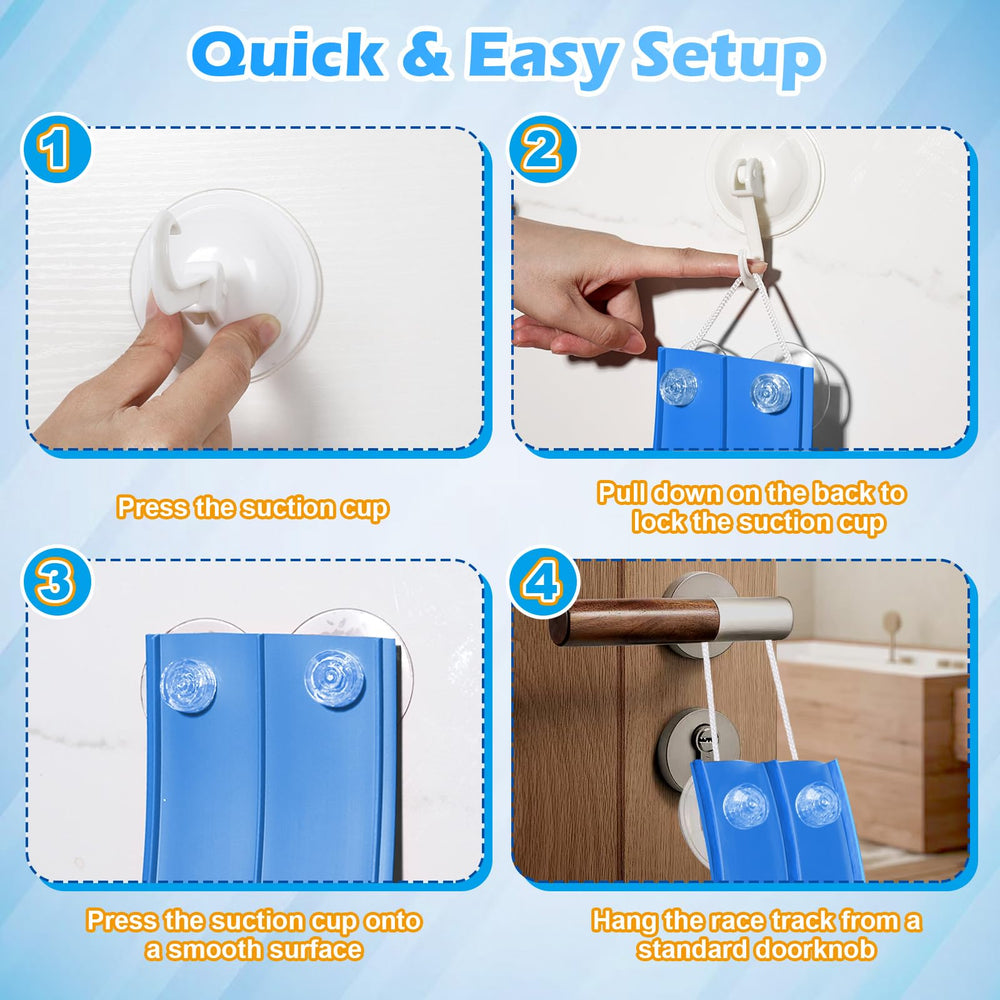 Quick & Easy Setup

1

Press the suction cup

2

Pull down on the back to lock the suction cup

3

Press the suction cup onto a smooth surface

4

Hang the race track from a standard doorknob