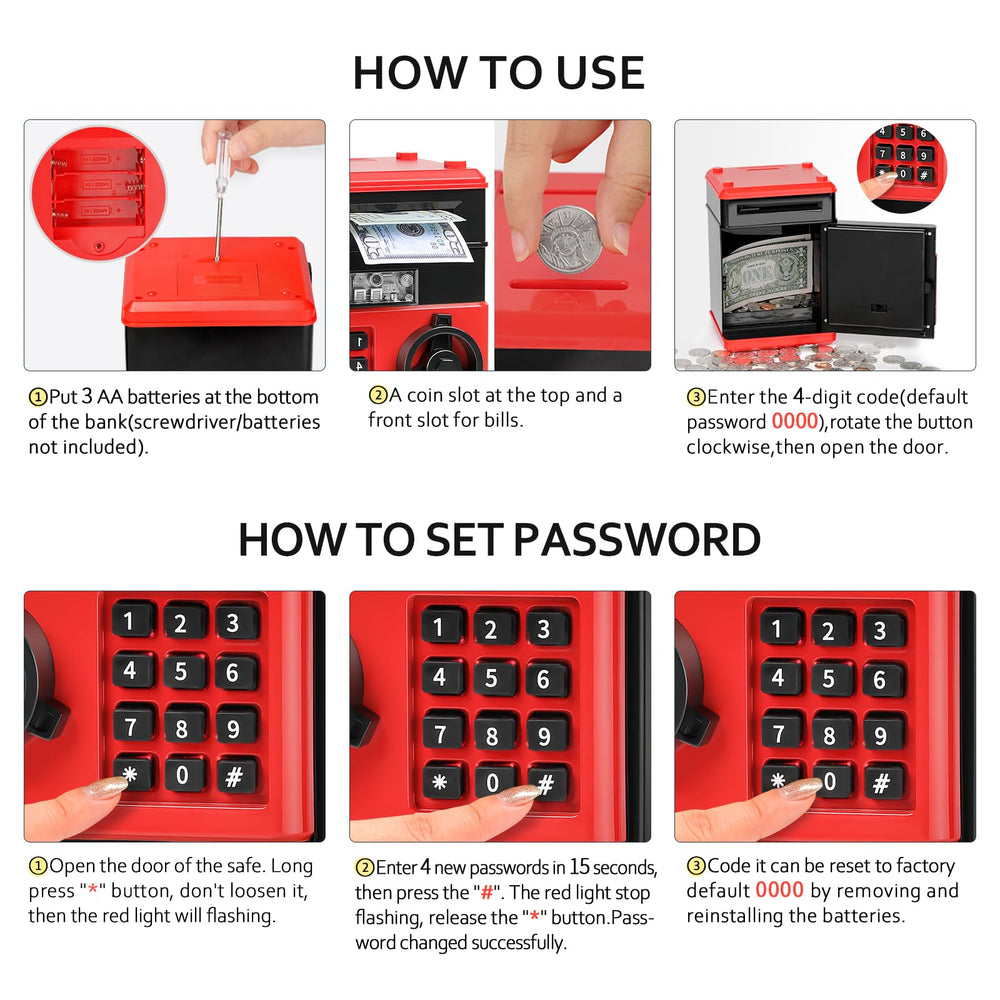 HOW TO USE

①Put 3 AA batteries at the bottom of the bank(screwdriver/batteries not included).

②A coin slot at the top and a front slot for bills.

③Enter the 4-digit code(default password 0000),rotate the button clockwise,then open the door.

HOW TO SET PASSWORD

1 2 3
4 5 6
7 8 9
* 0 #

1 2 3
4 5 6
7 8 9
* 0 #

1 2 3
4 5 6
7 8 9
* 0 #

①Open the door of the safe. Long press "*" button, don't loosen it, then the red light will flashing.

②Enter 4 new passwords in 15 seconds, then press the "#". The red light stop flashing, release the "*" button.Password changed successfully.

③Code it can be reset to factory default 0000 by removing and reinstalling the batteries.