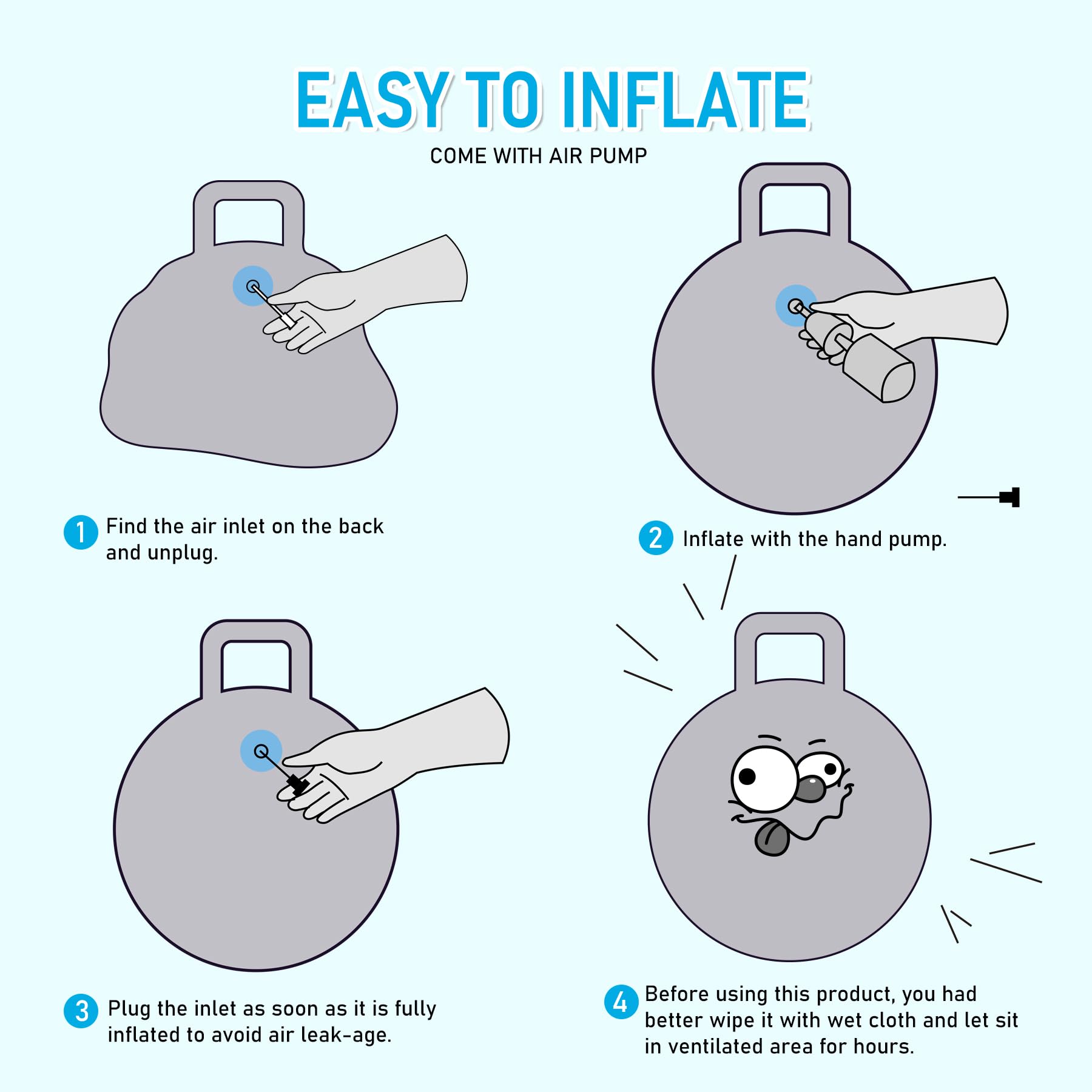 EASY TO INFLATE

COME WITH AIR PUMP

1 Find the air inlet on the back and unplug.

2 Inflate with the hand pump.

3 Plug the inlet as soon as it is fully inflated to avoid air leak-age.

4 Before using this product, you had better wipe it with wet cloth and let sit in ventilated area for hours.