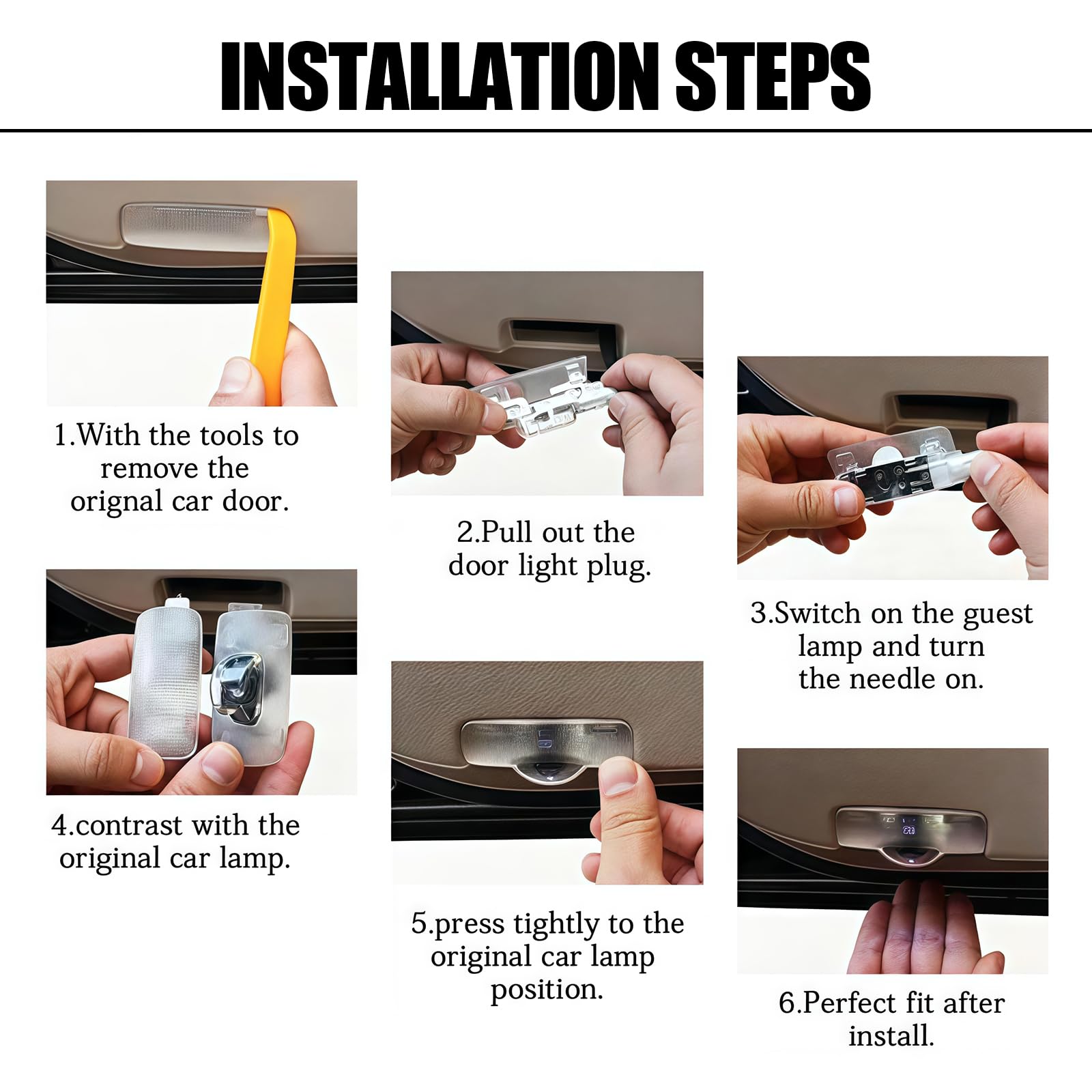 INSTALLATION STEPS

1.With the tools to remove the orignal car door.

2.Pull out the door light plug.

3.Switch on the guest lamp and turn the needle on.

4.contrast with the original car lamp.

5.press tightly to the original car lamp position.

6.Perfect fit after install.