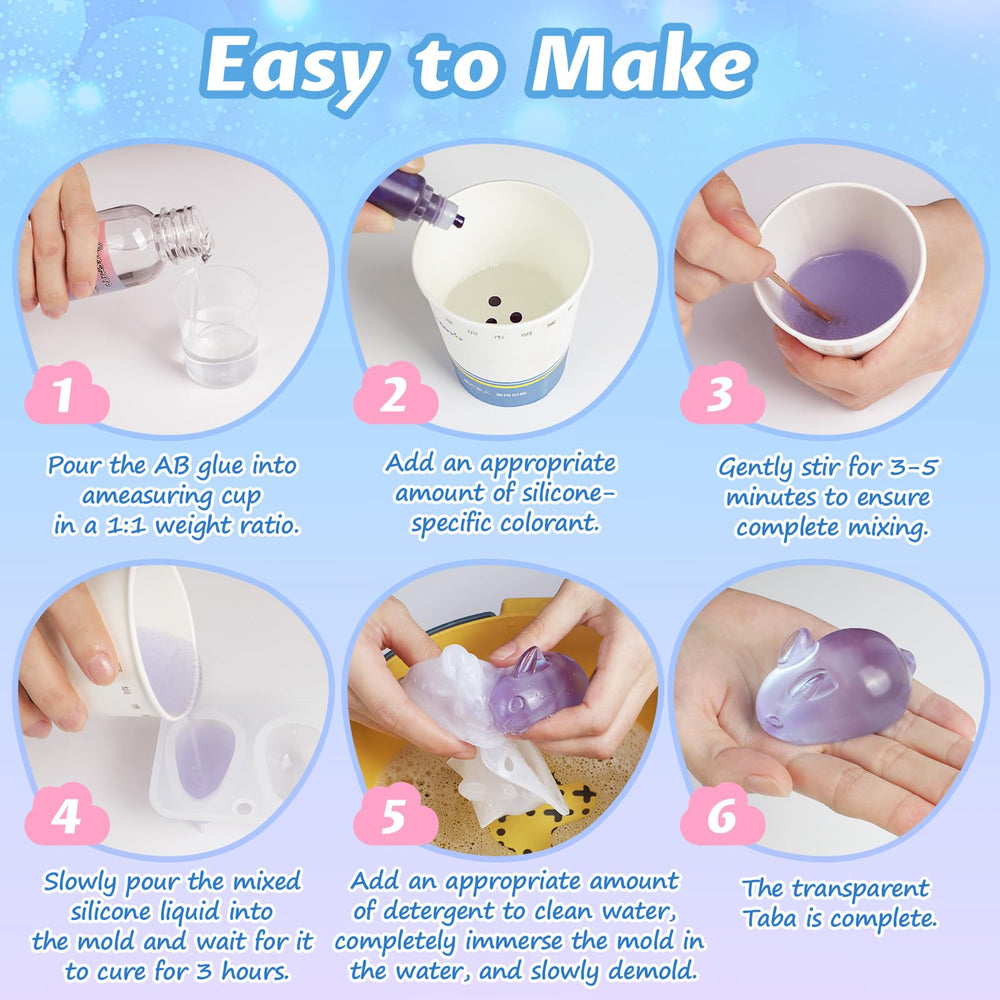 Easy to Make

1

Pour the AB glue into ameasuring cup in a 1:1 weight ratio.

2

Add an appropriate amount of silicone-specific colorant.

3

Gently stir for 3-5 minutes to ensure complete mixing.

4

Slowly pour the mixed silicone liquid into the mold and wait for it to cure for 3 hours.

5

Add an appropriate amount of detergent to clean water, completely immerse the mold in the water, and slowly demold.

6

The transparent Taba is complete.