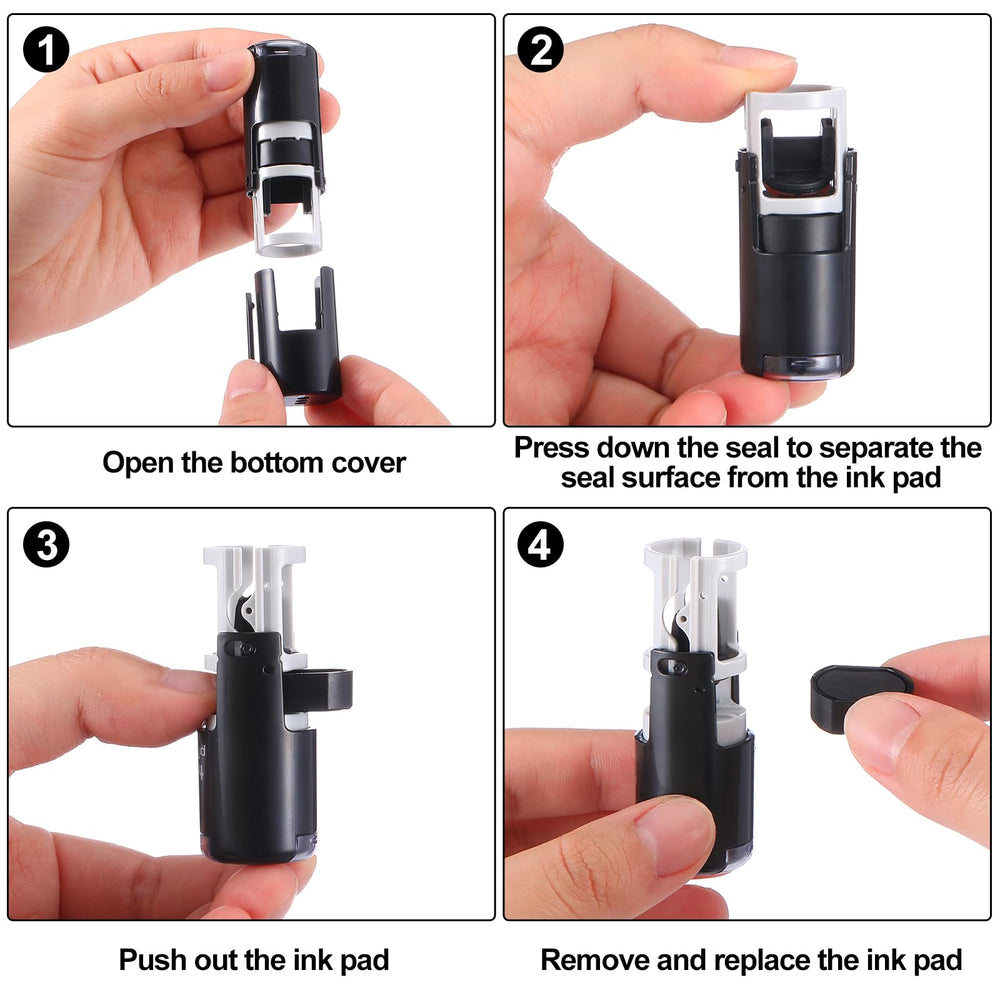 1

Open the bottom cover

2

Press down the seal to separate the seal surface from the ink pad

3

Push out the ink pad

4

Remove and replace the ink pad