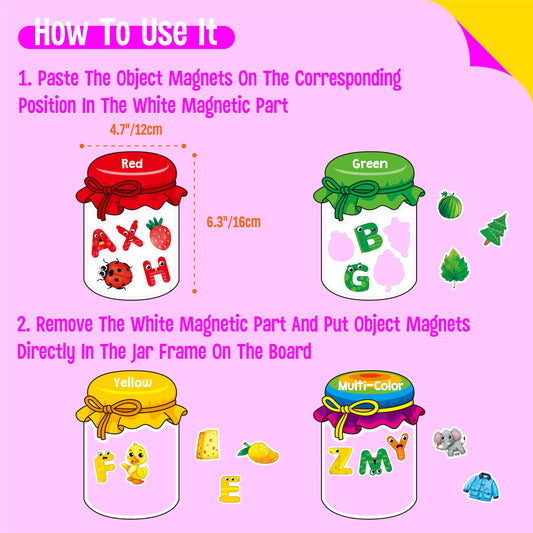 How To Use It

1. Paste The Object Magnets On The Corresponding Position In The White Magnetic Part

4.7"/12cm

Red

A X
H

6.3"/16cm

Green

B
G

2. Remove The White Magnetic Part And Put Object Magnets Directly In The Jar Frame On The Board

Yellow

F
E

Multi-Color

Z M Y