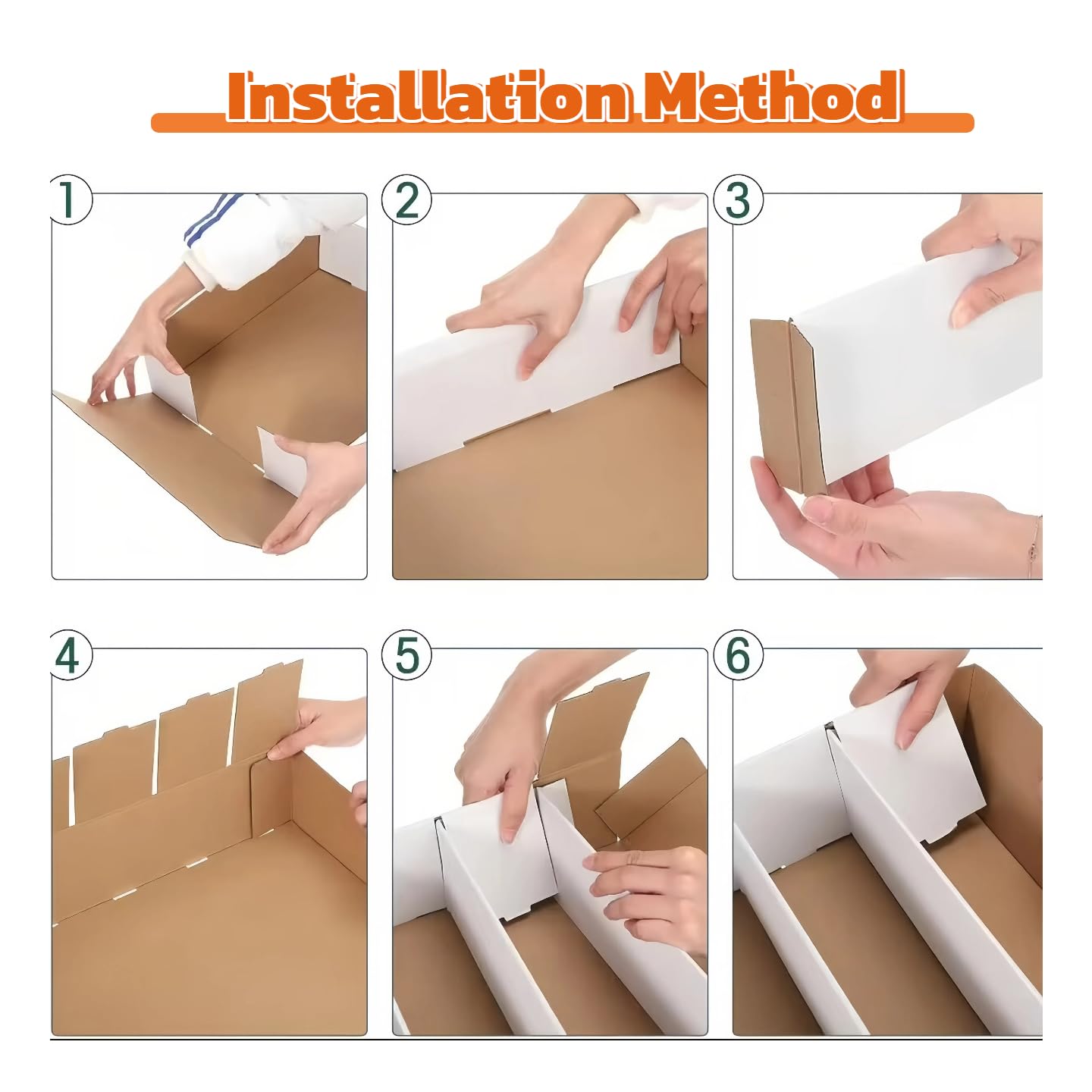 Installation Method

1

2

3

4

5

6