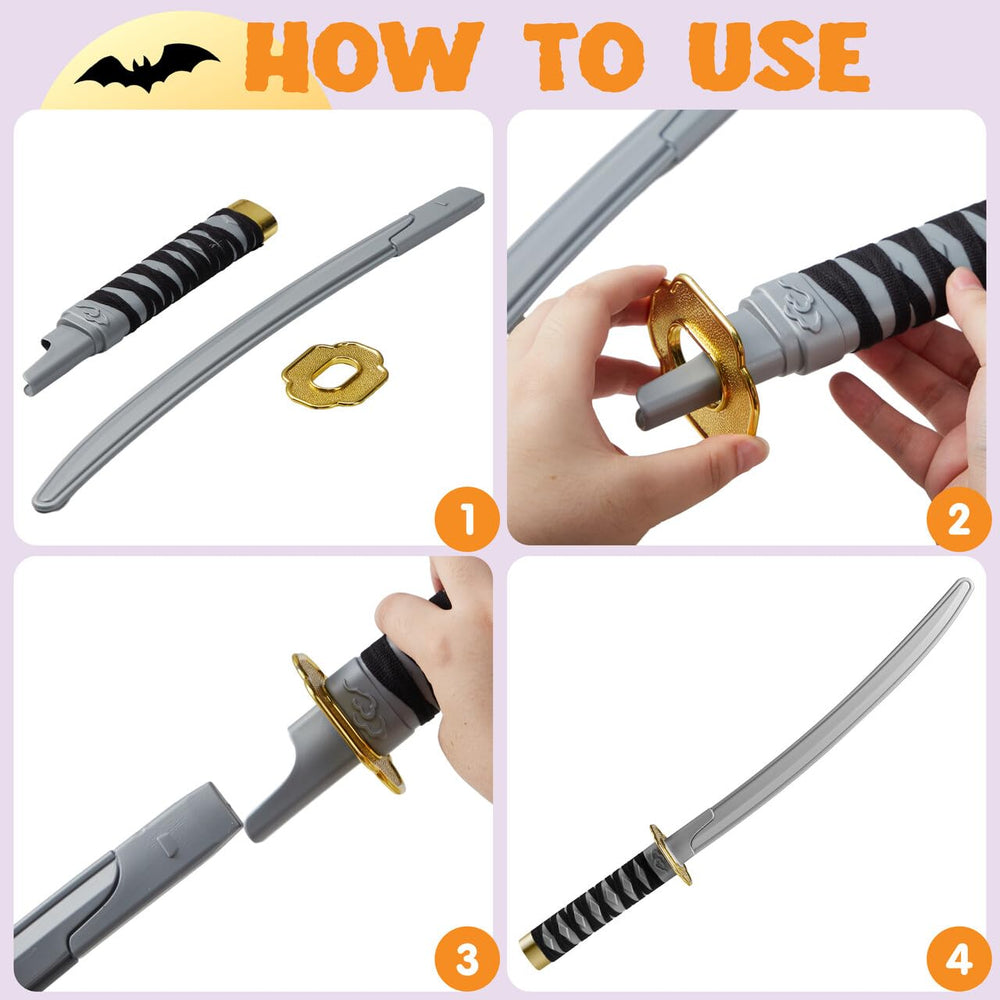 HOW TO USE

1

2

3

4