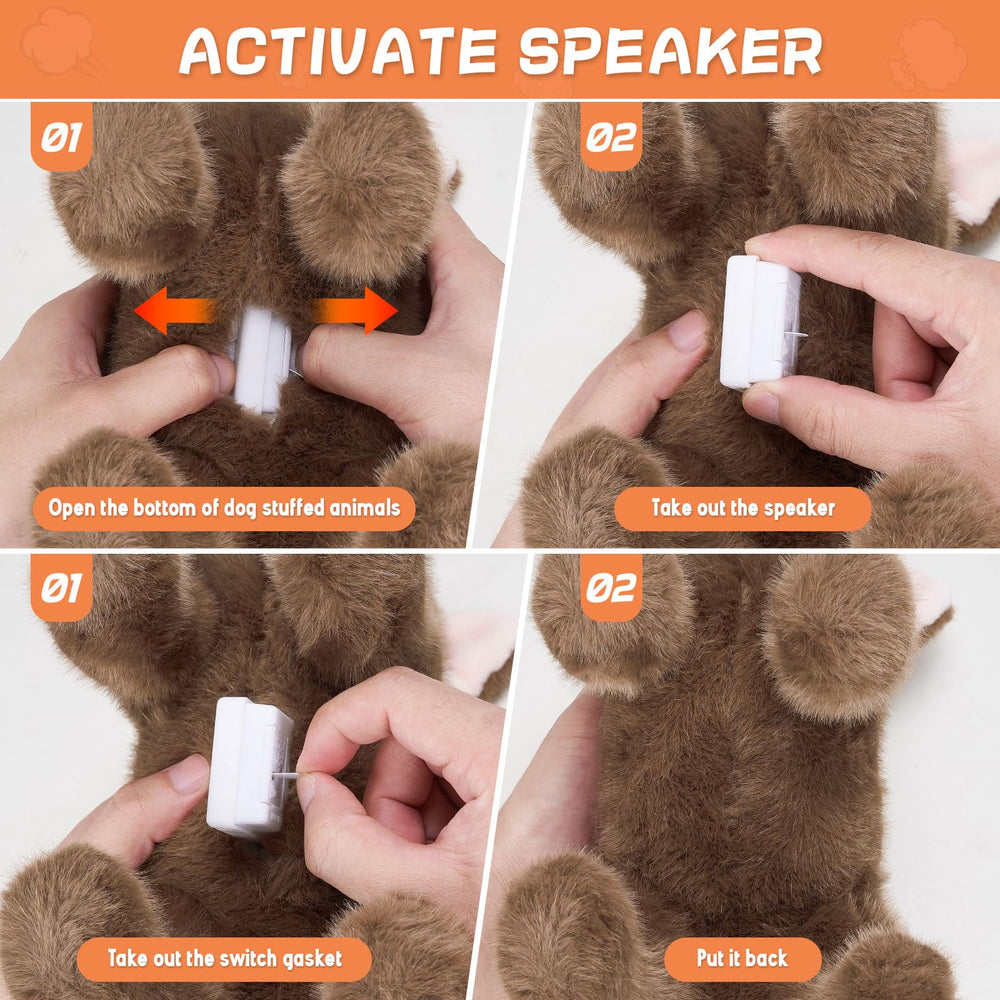 ACTIVATE SPEAKER

01

Open the bottom of dog stuffed animals

02

Take out the speaker

01

Take out the switch gasket

02

Put it back