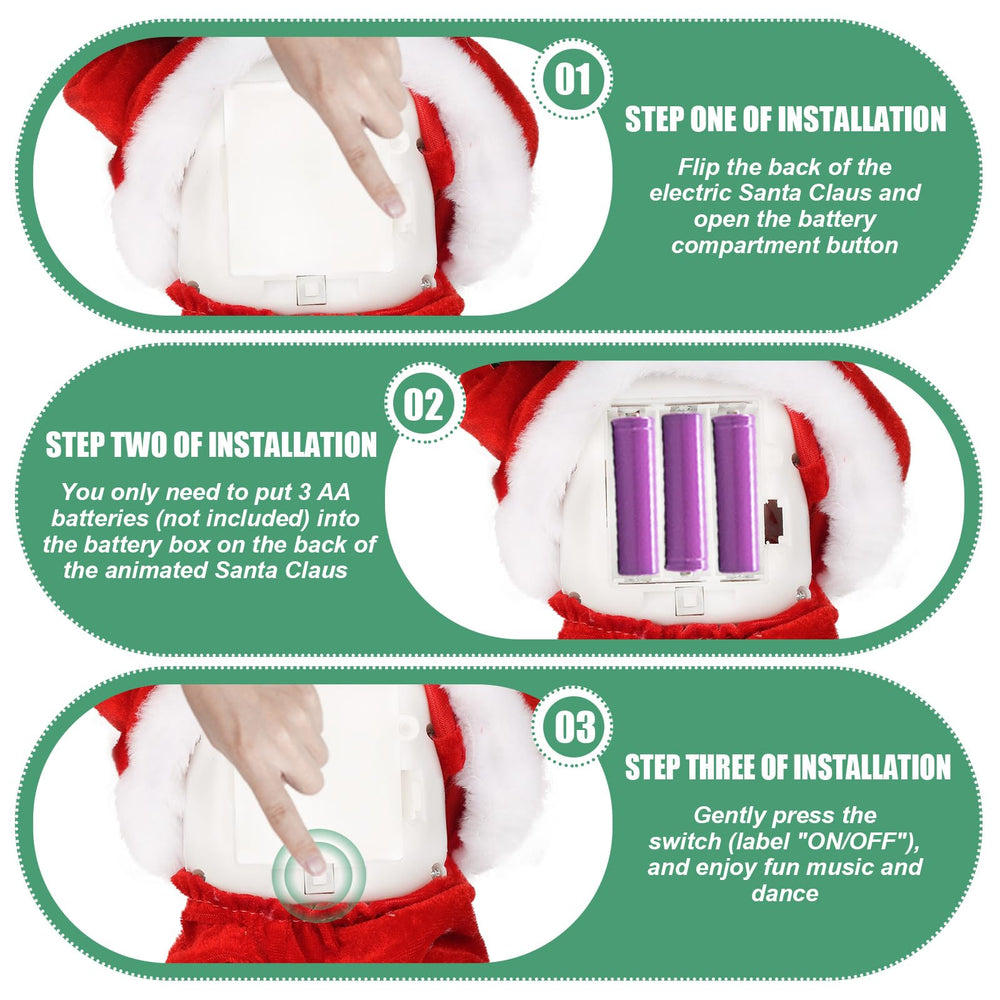 01

STEP ONE OF INSTALLATION

Flip the back of the electric Santa Claus and open the battery compartment button

02

STEP TWO OF INSTALLATION

You only need to put 3 AA batteries (not included) into the battery box on the back of the animated Santa Claus

03

STEP THREE OF INSTALLATION

Gently press the switch (label "ON/OFF"), and enjoy fun music and dance