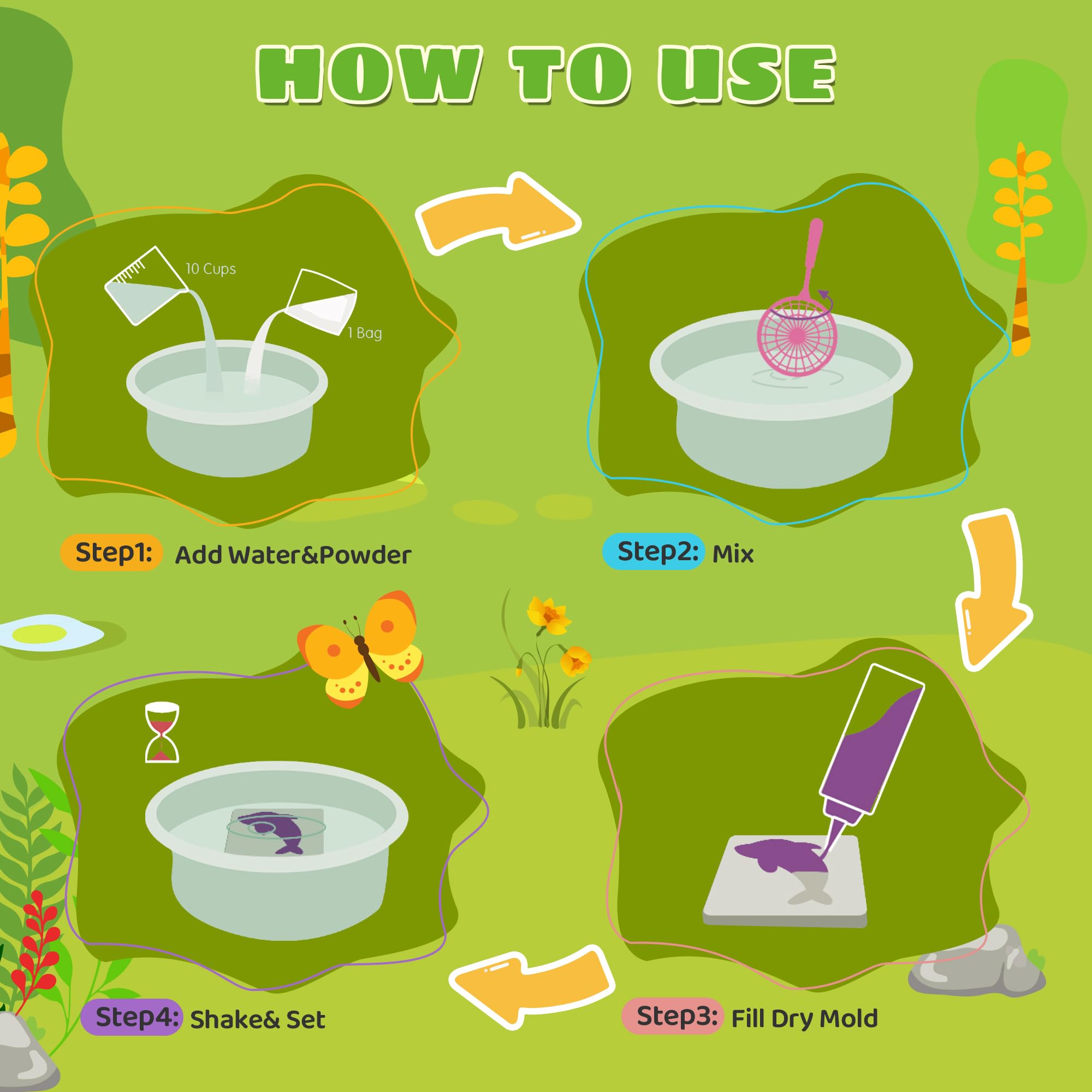 HOW TO USE

10 Cups

1 Bag

Step1: Add Water&Powder

Step2: Mix

Step3: Fill Dry Mold

Step4: Shake& Set