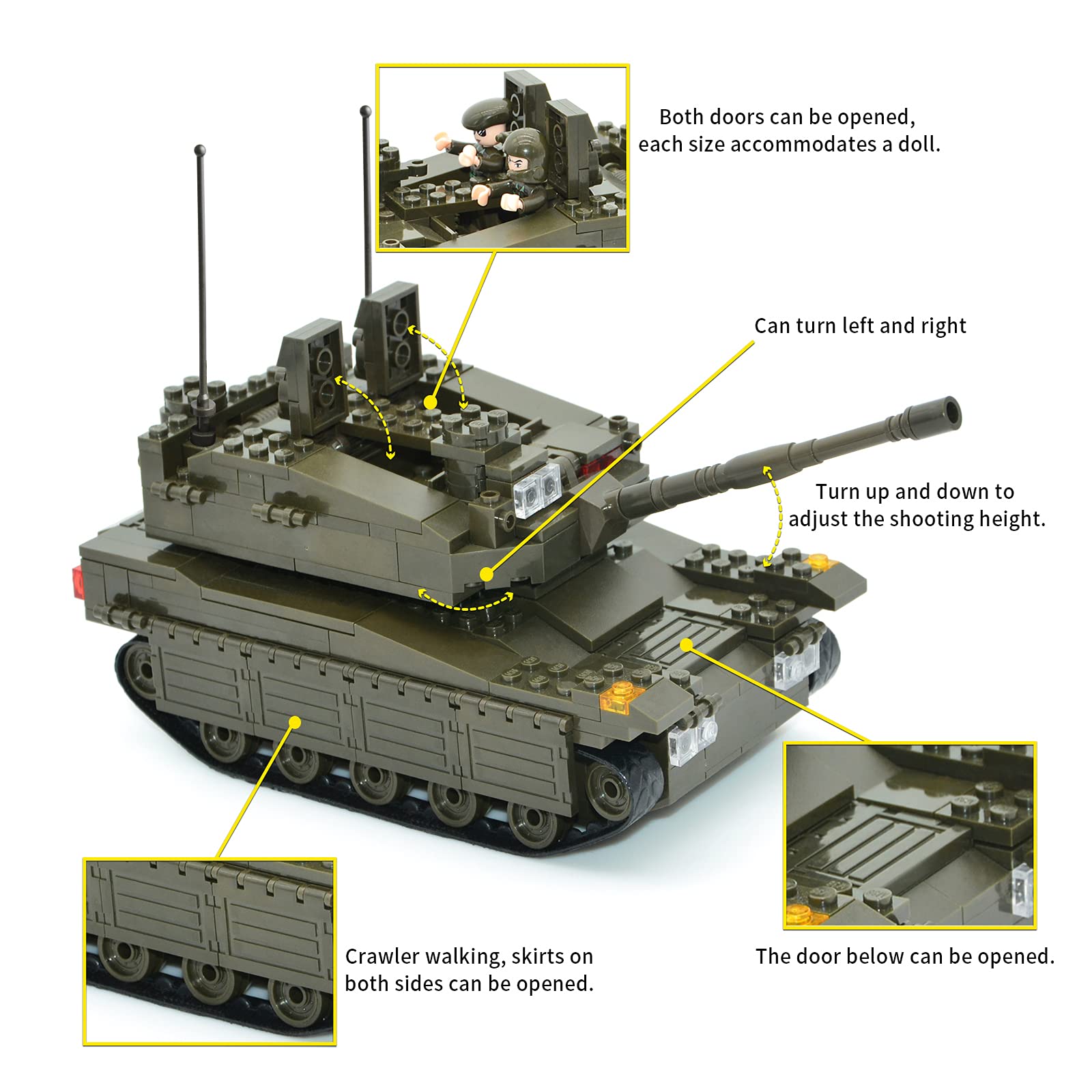 Both doors can be opened, each size accommodates a doll.

Can turn left and right

Turn up and down to adjust the shooting height.

Crawler walking, skirts on both sides can be opened.

The door below can be opened.