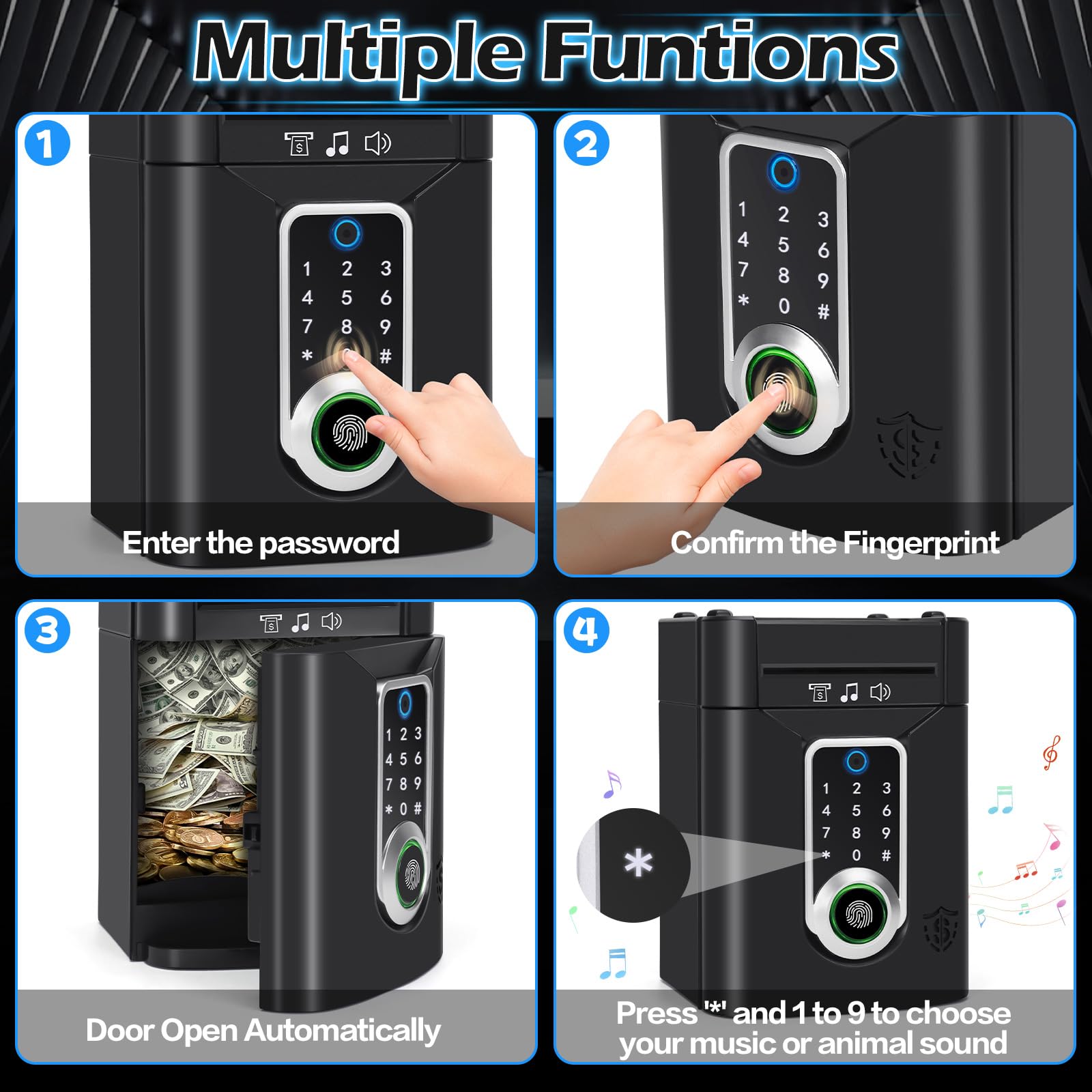 Multiple Funtions

1

1 2 3
4 5 6
7 8 9
* #

Enter the password

2

1 2 3
4 5 6
7 8 9
* 0 #

Confirm the Fingerprint

3

1 2 3
4 5 6
7 8 9
* 0 #

Door Open Automatically

4

1 2 3
4 5 6
7 8 9
* 0 #

*

Press '*' and 1 to 9 to choose your music or animal sound