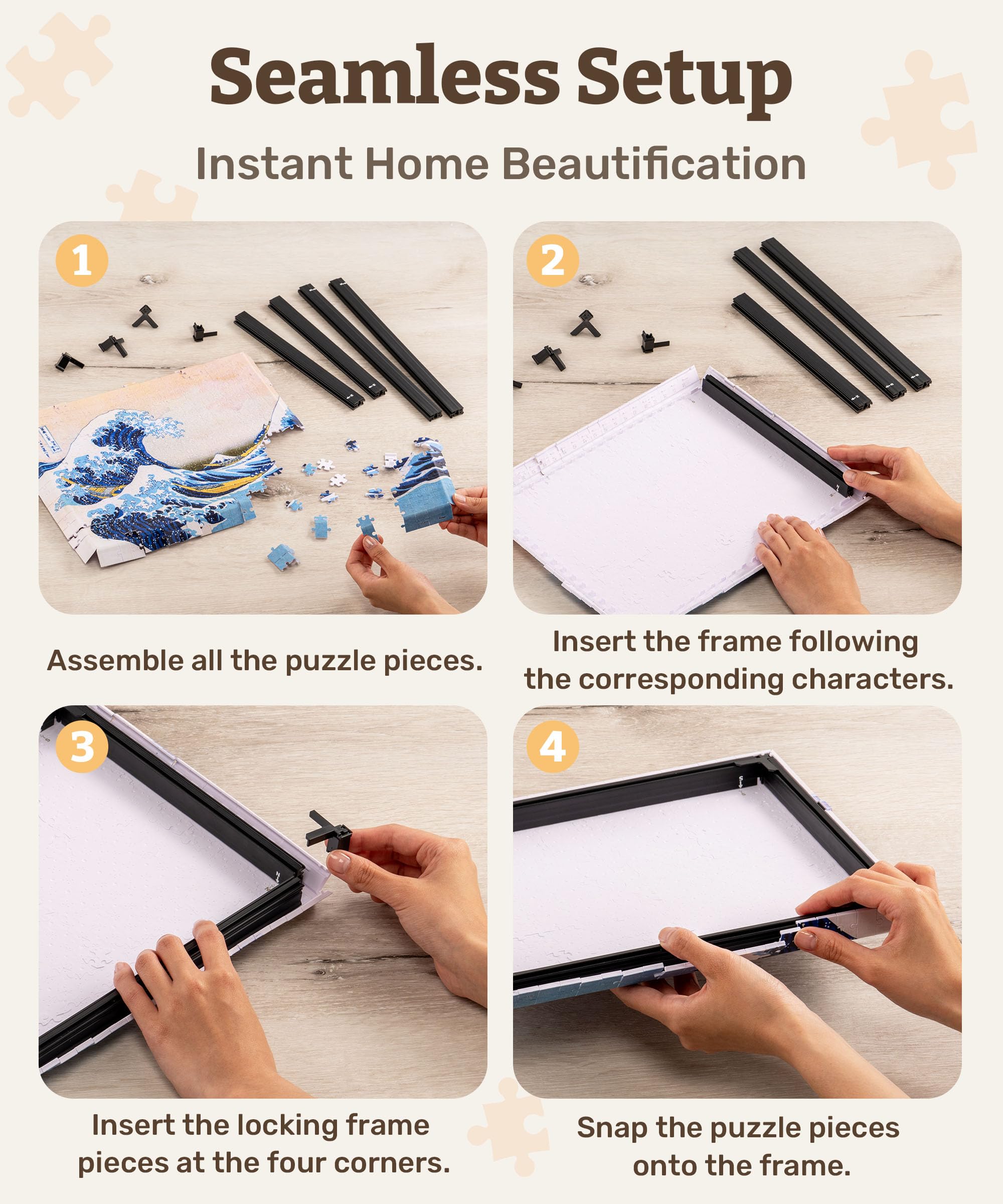 Seamless Setup

Instant Home Beautification

1

Assemble all the puzzle pieces.

2

Insert the frame following the corresponding characters.

3

Insert the locking frame pieces at the four corners.

4

Snap the puzzle pieces onto the frame.