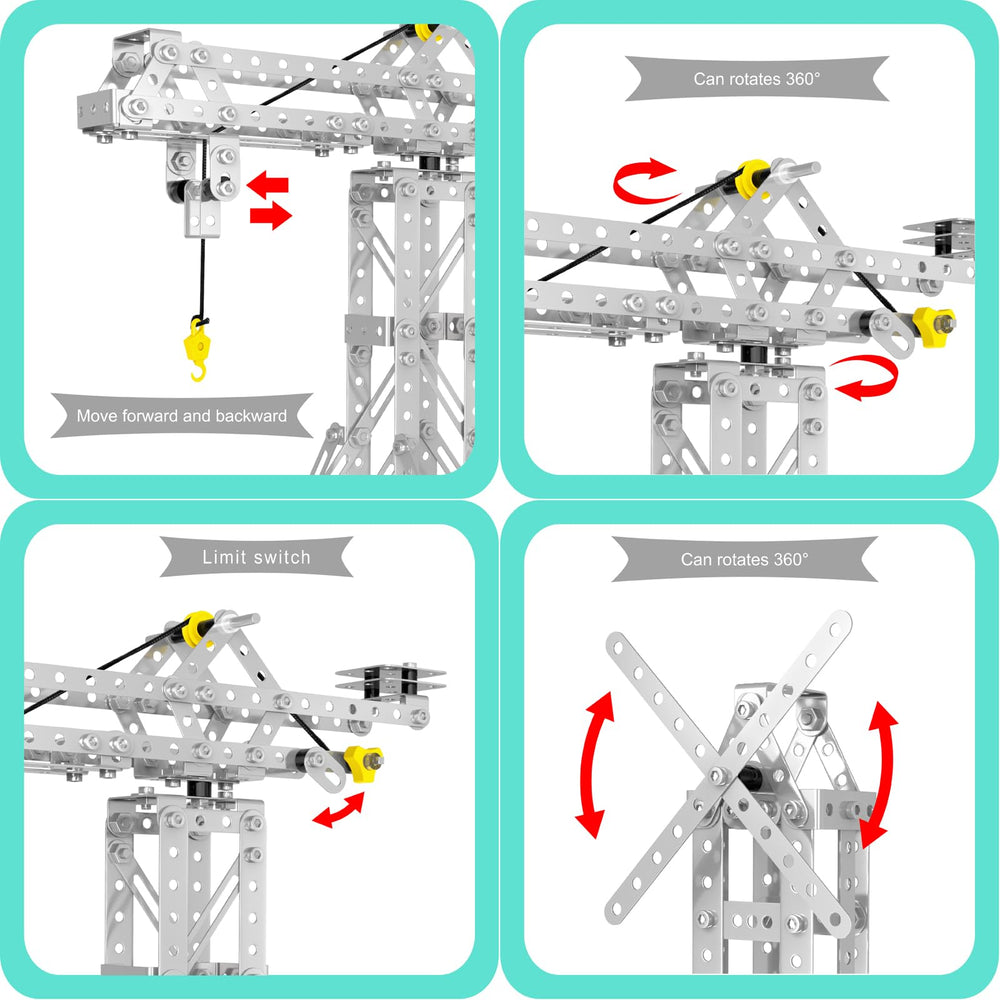 Move forward and backward

Can rotates 360°

Limit switch

Can rotates 360°