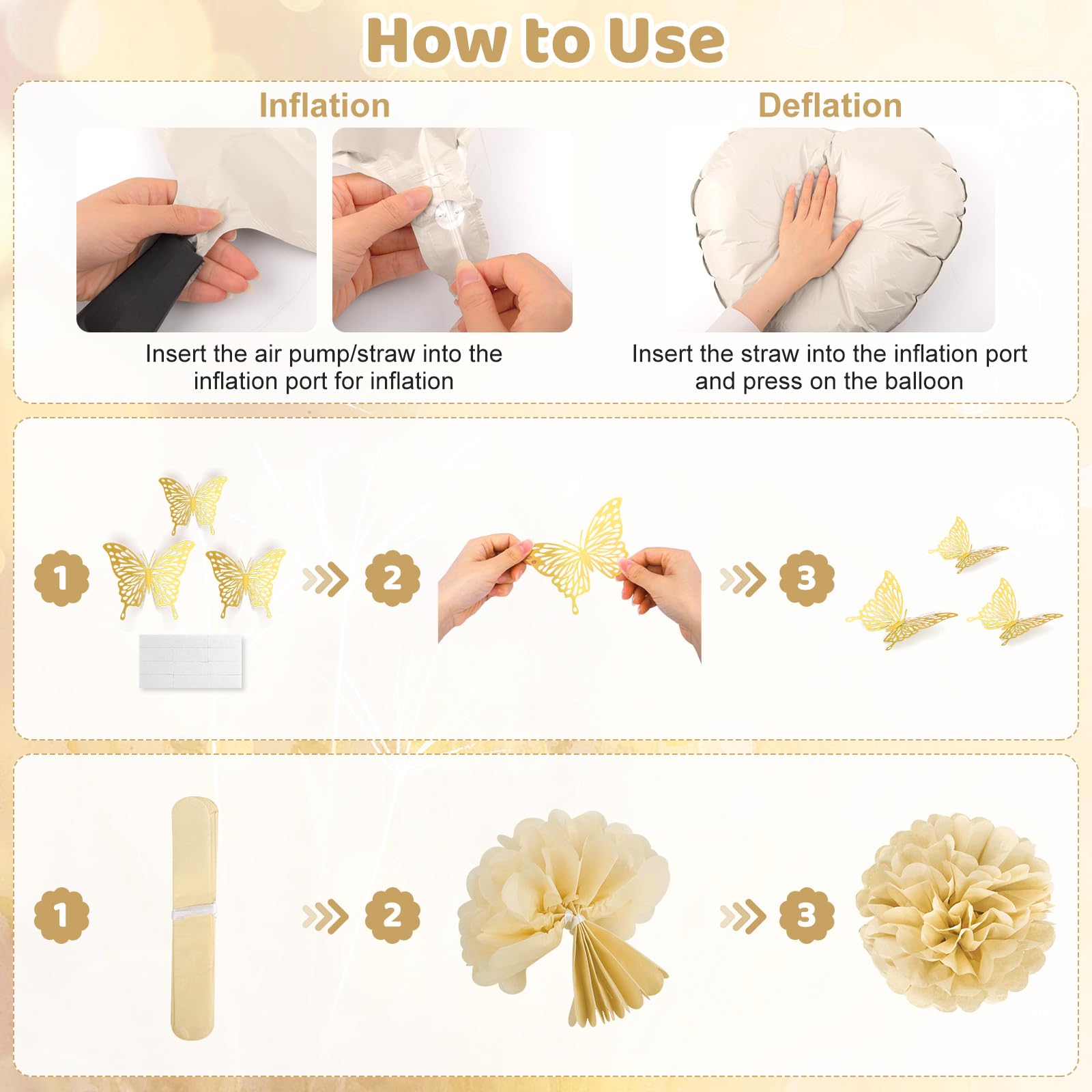 How to Use

Inflation

Insert the air pump/straw into the inflation port for inflation

Deflation

Insert the straw into the inflation port and press on the balloon

1

2

3

1

2

3