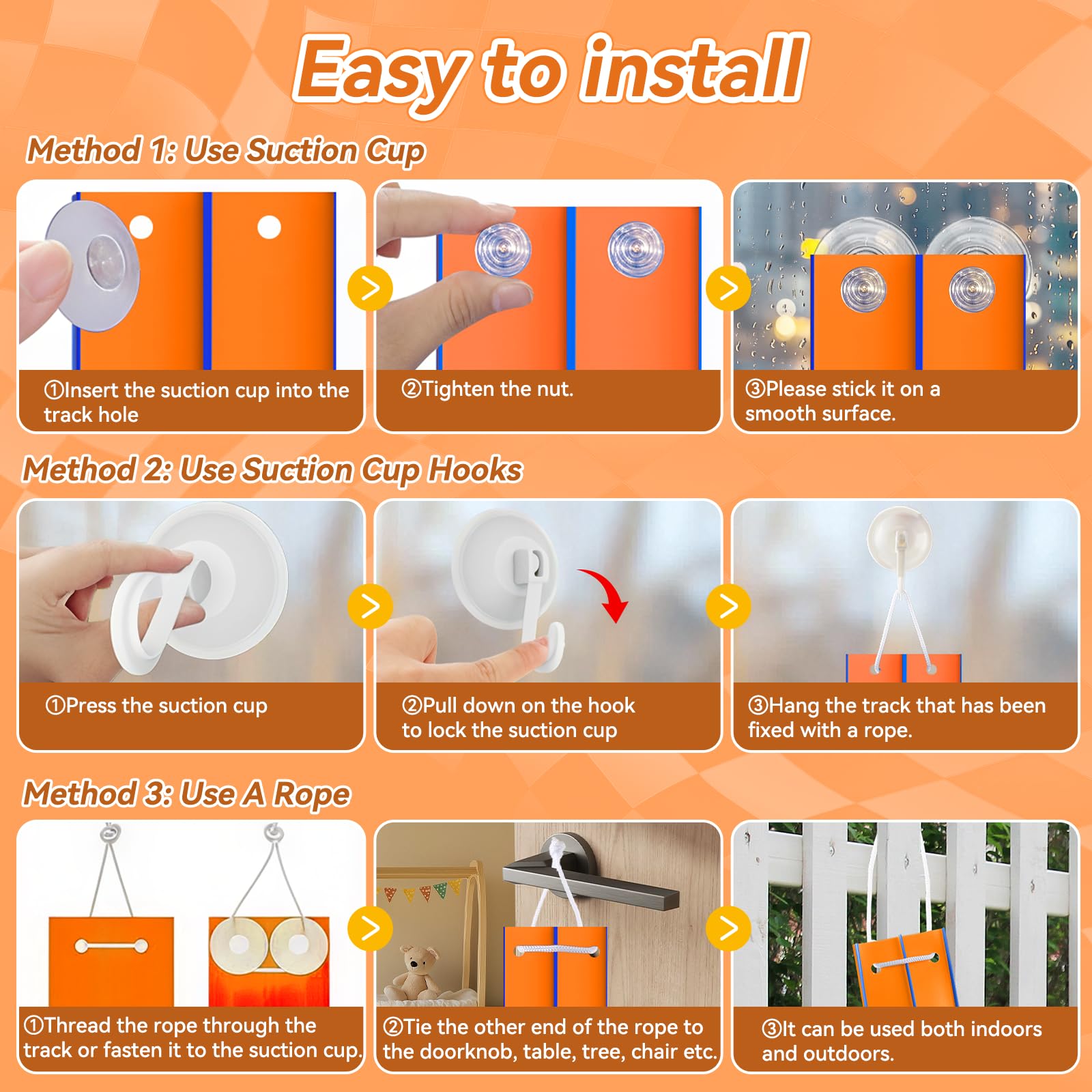 Easy to install

Method 1: Use Suction Cup

①Insert the suction cup into the track hole

②Tighten the nut.

③Please stick it on a smooth surface.

Method 2: Use Suction Cup Hooks

①Press the suction cup

②Pull down on the hook to lock the suction cup

③Hang the track that has been fixed with a rope.

Method 3: Use A Rope

①Thread the rope through the track or fasten it to the suction cup.

②Tie the other end of the rope to the doorknob, table, tree, chair etc.

③It can be used both indoors and outdoors.