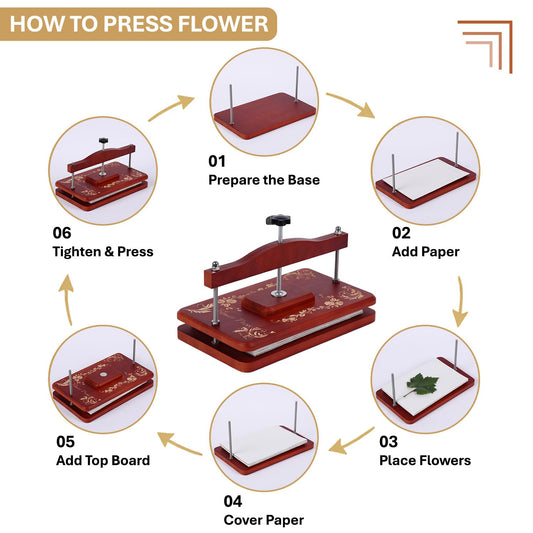 HOW TO PRESS FLOWER

01
Prepare the Base

02
Add Paper

03
Place Flowers

04
Cover Paper

05
Add Top Board

06
Tighten & Press