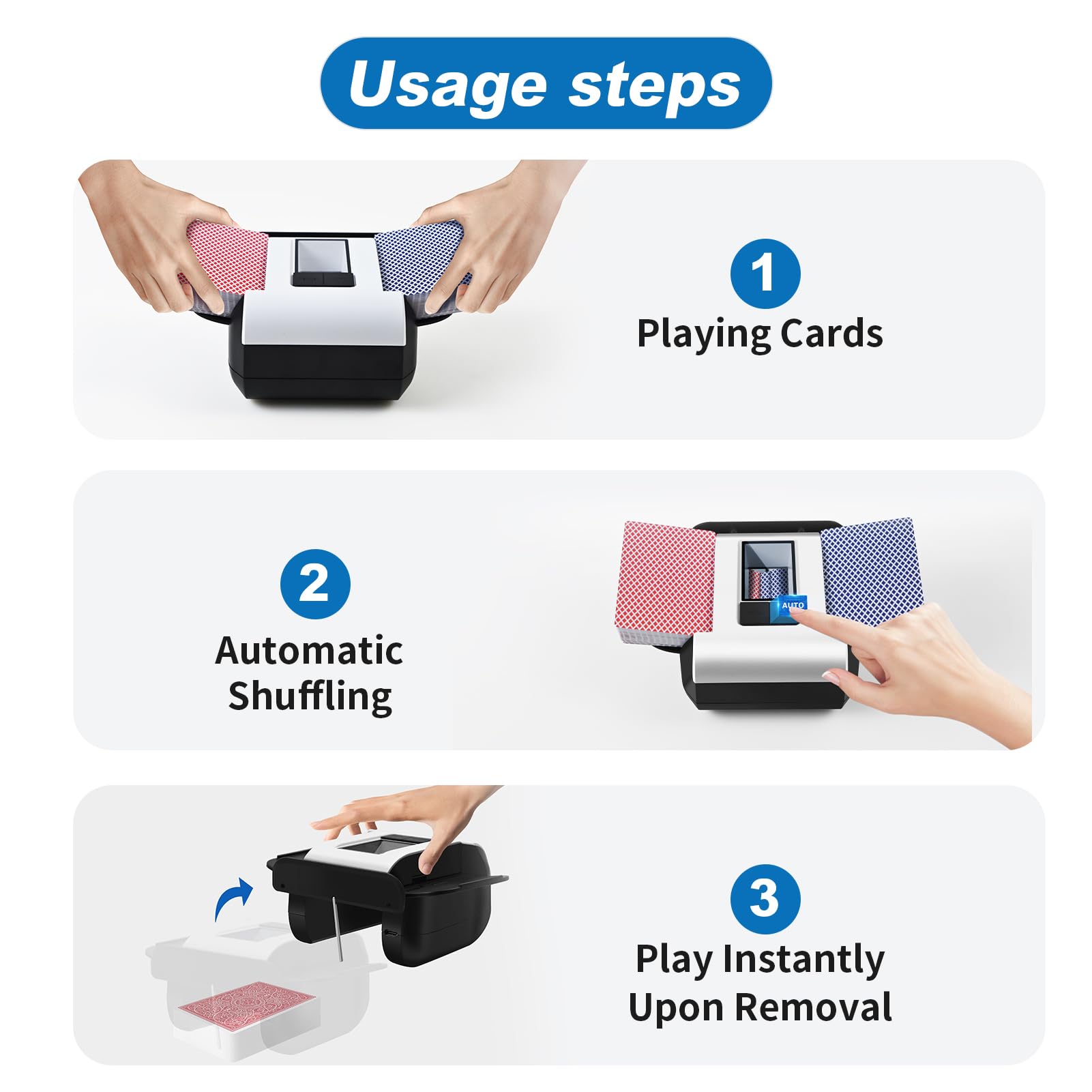 Usage steps

1
Playing Cards

2
Automatic Shuffling

AUTO

3
Play Instantly Upon Removal