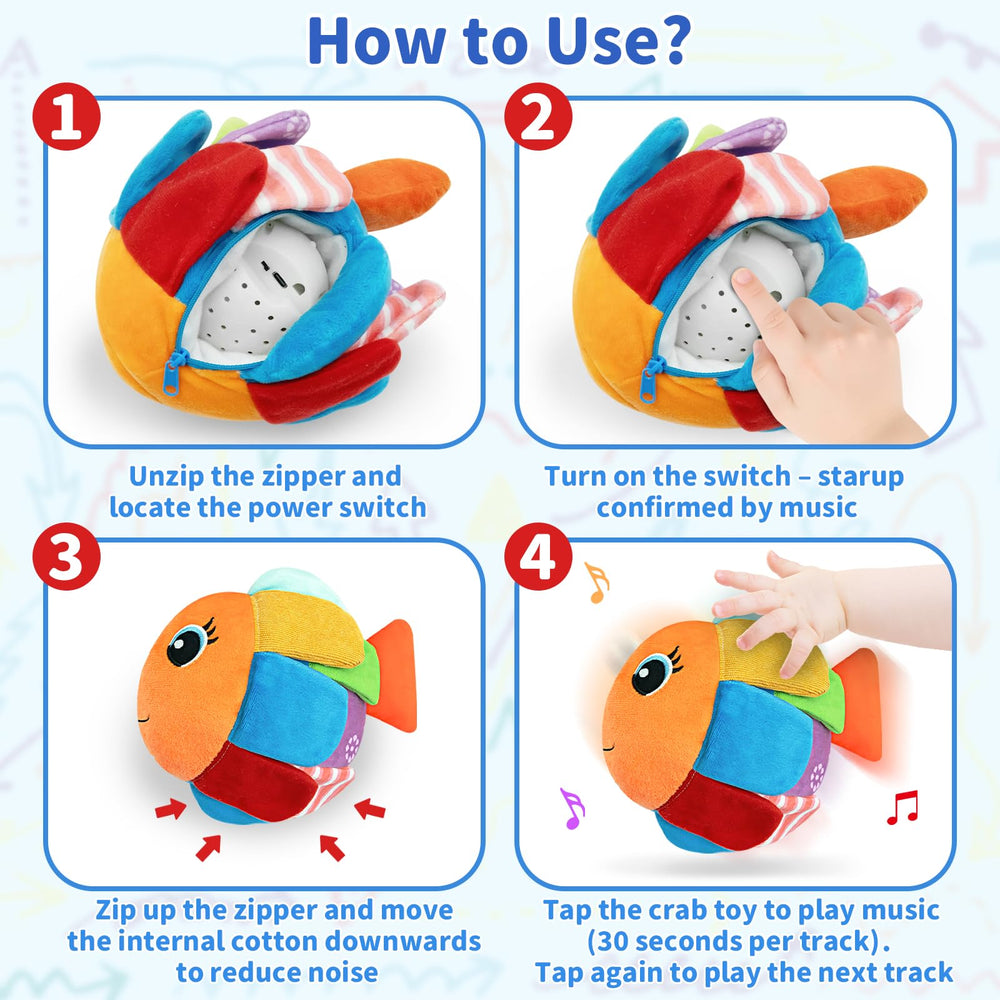 How to Use?

1

Unzip the zipper and locate the power switch

2

Turn on the switch – starup confirmed by music

3

Zip up the zipper and move the internal cotton downwards to reduce noise

4

Tap the crab toy to play music (30 seconds per track). Tap again to play the next track