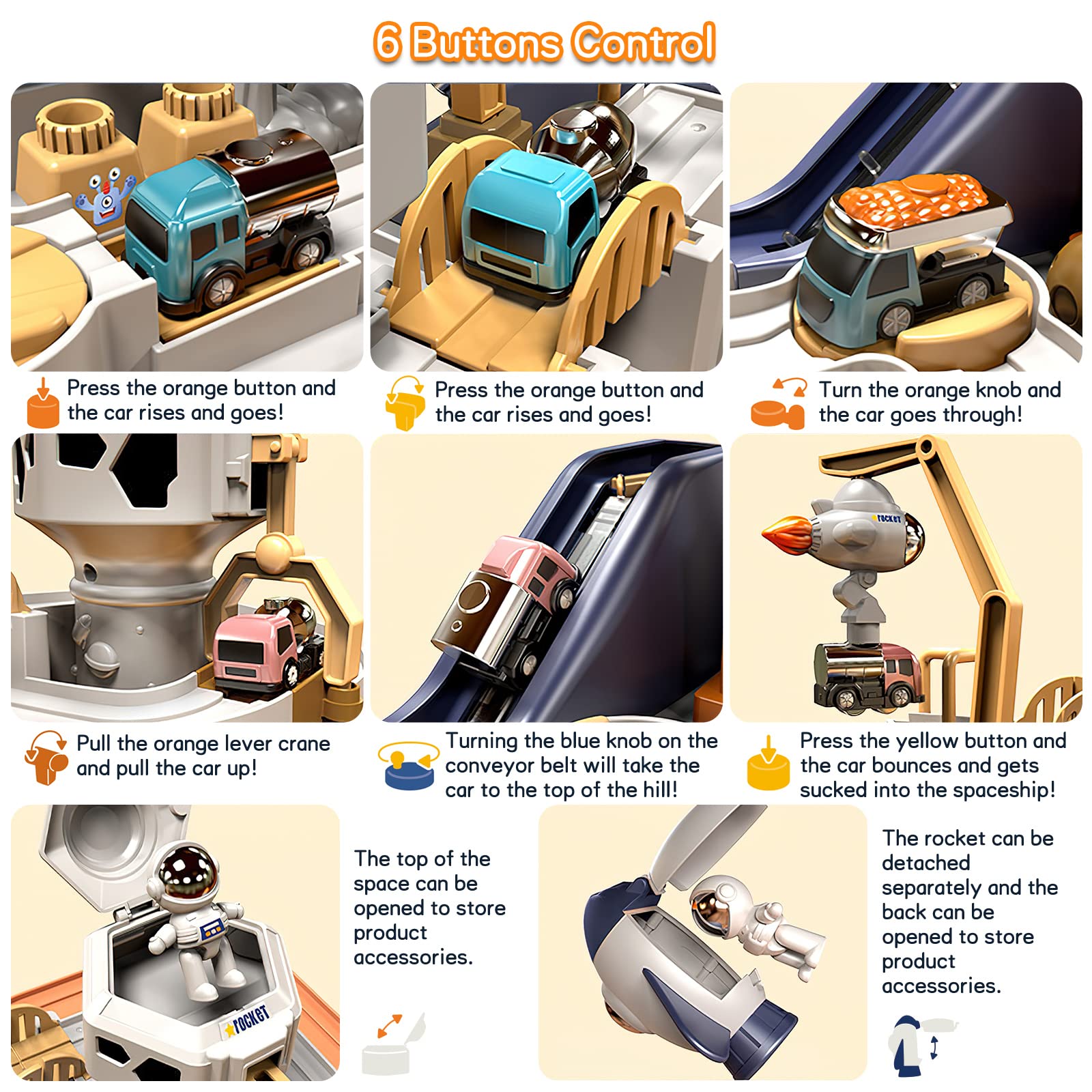 6 Buttons Control

Press the orange button and the car rises and goes!

Press the orange button and the car rises and goes!

Turn the orange knob and the car goes through!

rocket

Pull the orange lever crane and pull the car up!

Turning the blue knob on the conveyor belt will take the car to the top of the hill!

Press the yellow button and the car bounces and gets sucked into the spaceship!

rocket

The top of the space can be opened to store product accessories.

The rocket can be detached separately and the back can be opened to store product accessories.