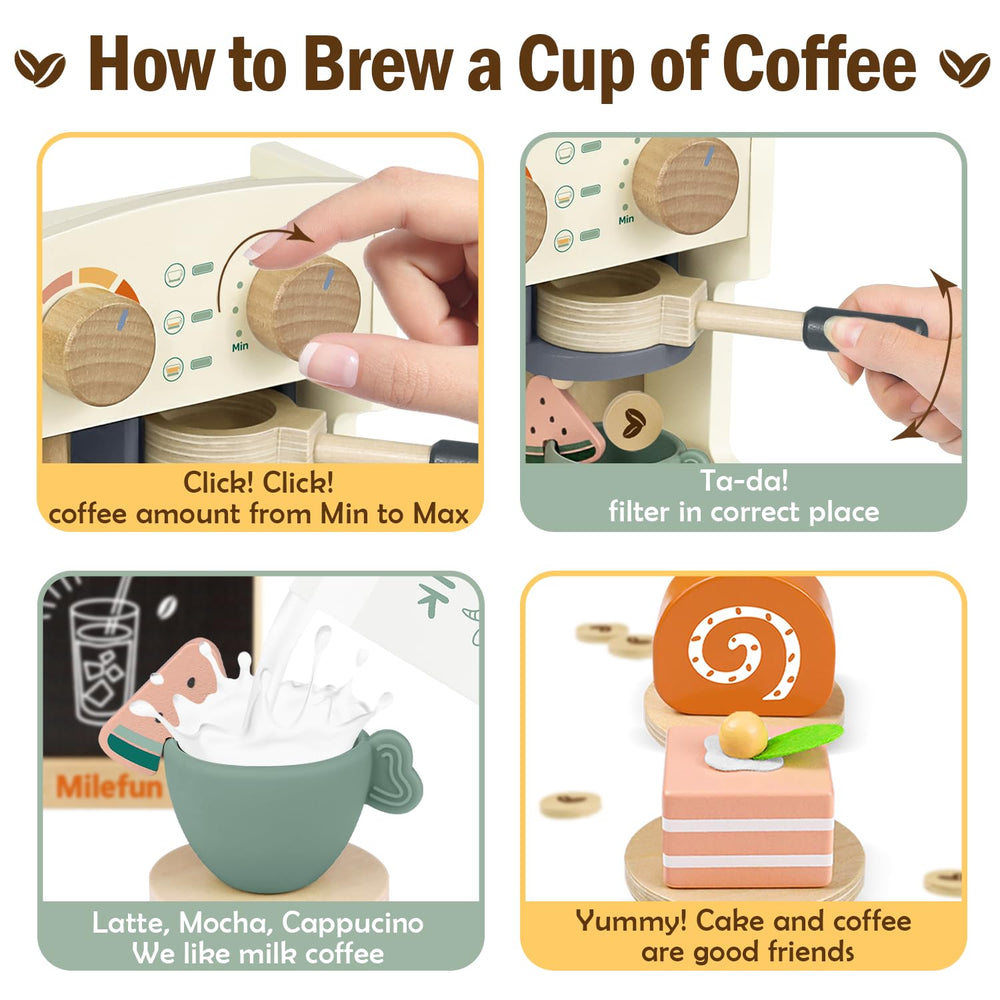 How to Brew a Cup of Coffee

Min

Click! Click!
coffee amount from Min to Max

Min

Ta-da!
filter in correct place

Milefun

Latte, Mocha, Cappucino
We like milk coffee

Yummy! Cake and coffee
are good friends