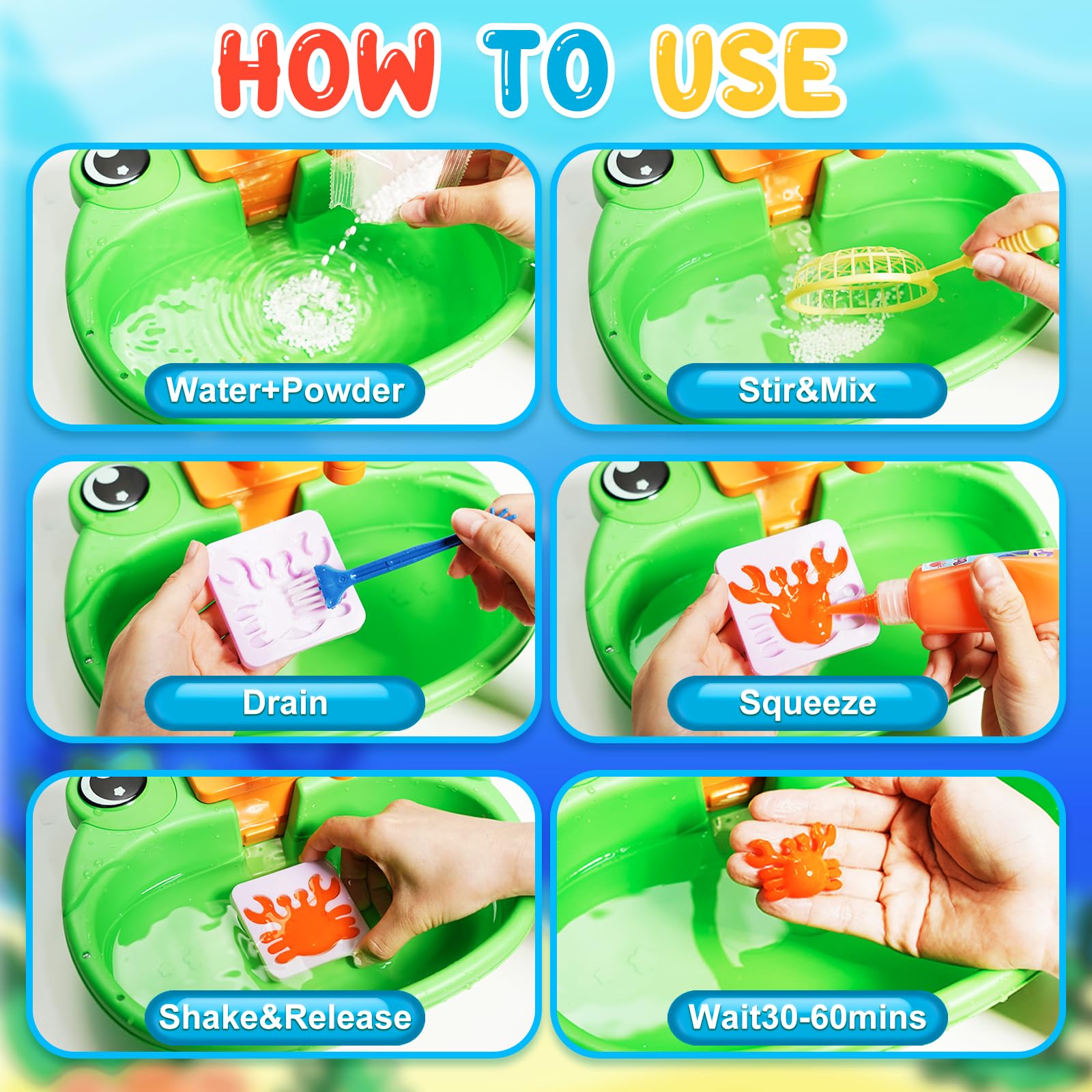 HOW TO USE

Water+Powder

Stir&Mix

Drain

Squeeze

Shake&Release

Wait30-60mins