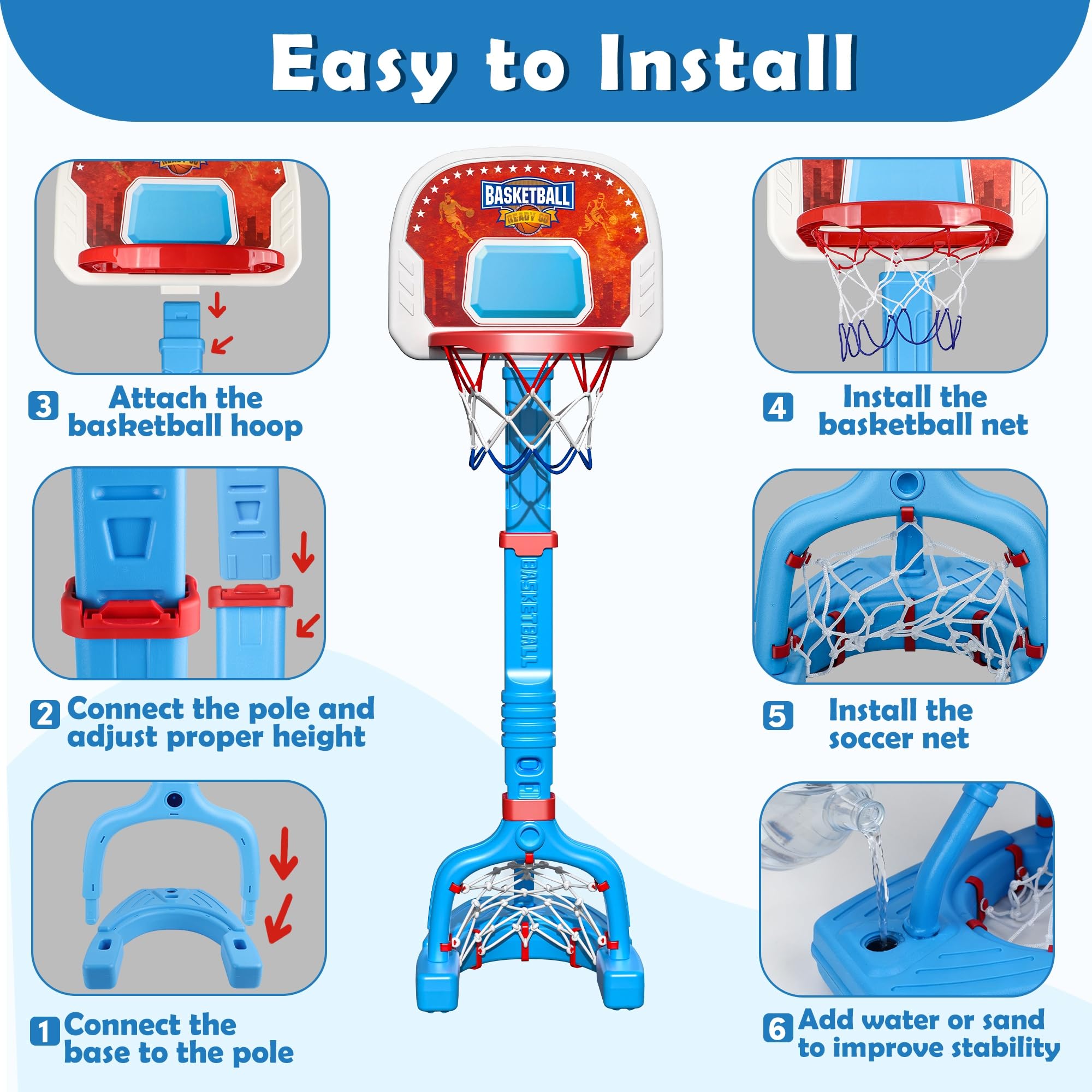 Easy to Install

3 Attach the basketball hoop

2 Connect the pole and adjust proper height

1 Connect the base to the pole

BASKETBALL
READY GO

BASKETBALL

4 Install the basketball net

5 Install the soccer net

6 Add water or sand to improve stability