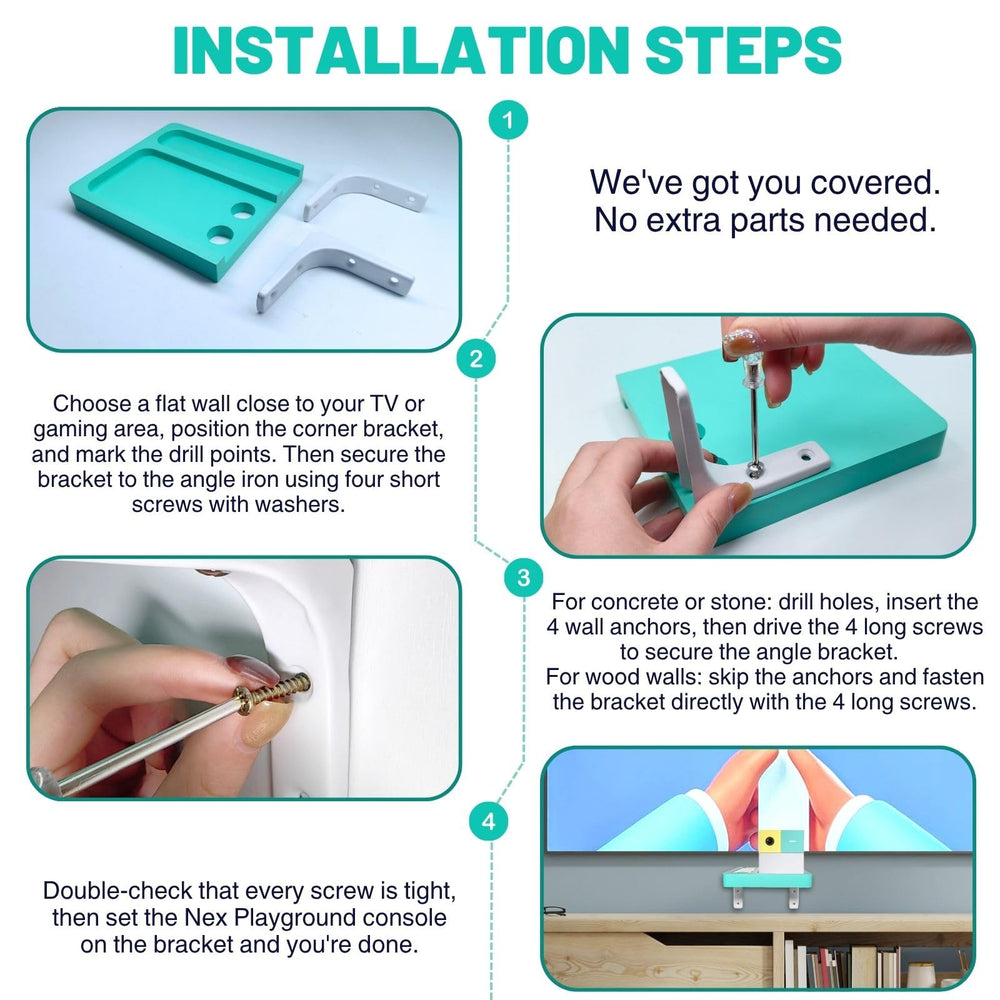 INSTALLATION STEPS

1

We've got you covered.
No extra parts needed.

2

Choose a flat wall close to your TV or gaming area, position the corner bracket, and mark the drill points. Then secure the bracket to the angle iron using four short screws with washers.

3

For concrete or stone: drill holes, insert the 4 wall anchors, then drive the 4 long screws to secure the angle bracket.
For wood walls: skip the anchors and fasten the bracket directly with the 4 long screws.

4

Double-check that every screw is tight, then set the Nex Playground console on the bracket and you're done.