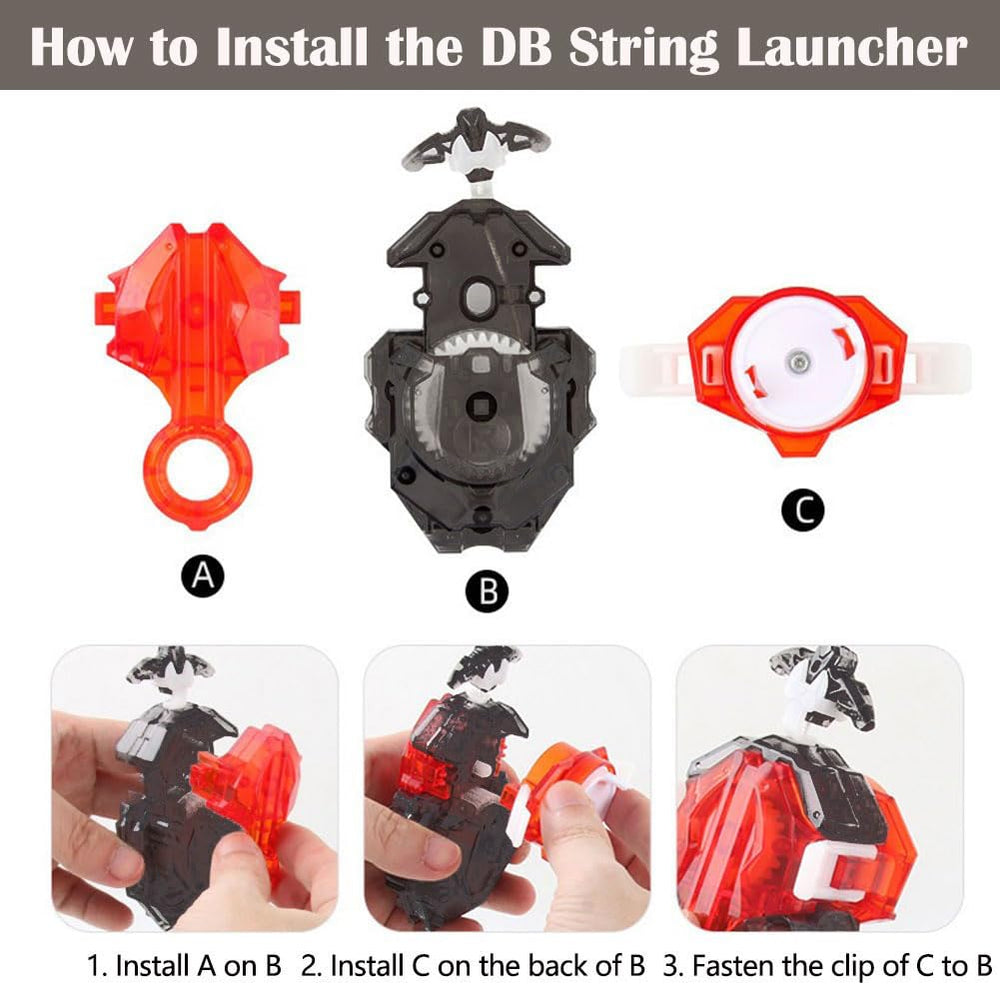 How to Install the DB String Launcher

A

B

C

1. Install A on B 2. Install C on the back of B 3. Fasten the clip of C to B