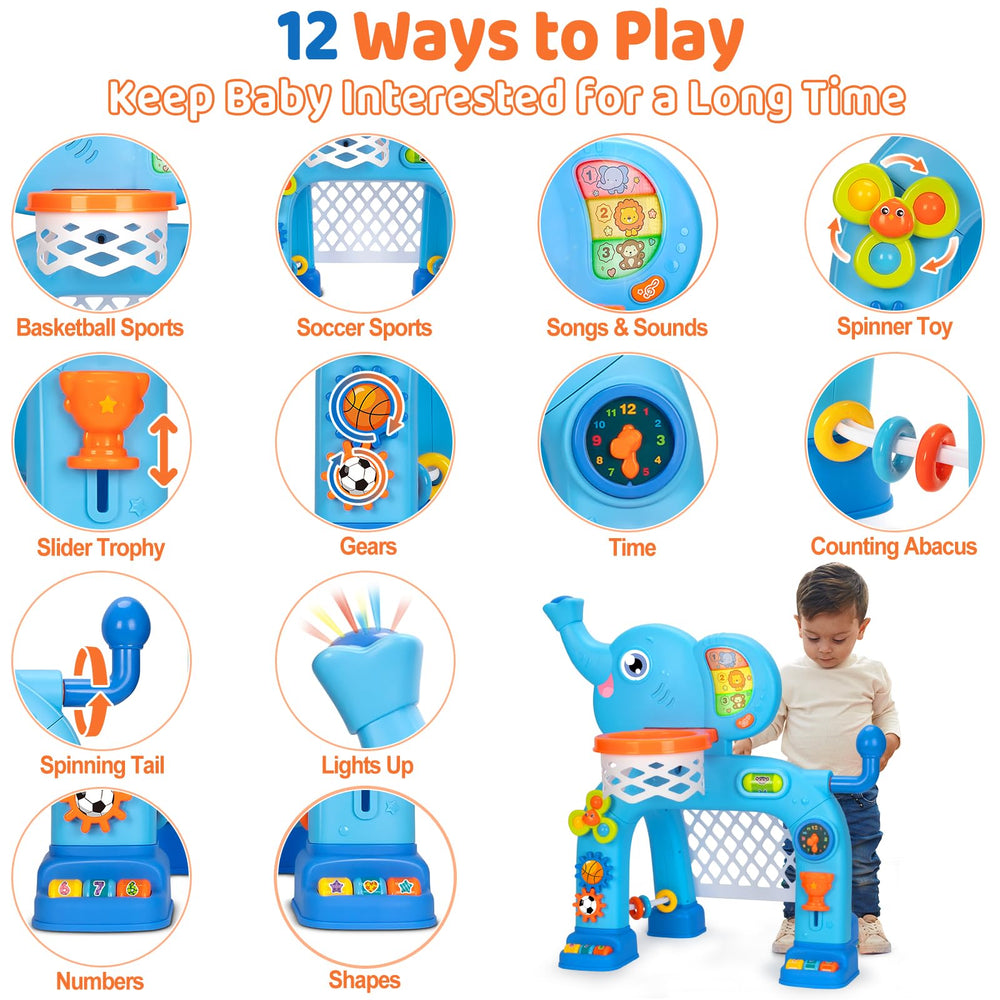 12 Ways to Play
Keep Baby Interested for a Long Time

Basketball Sports

Soccer Sports

1 2 3
Songs & Sounds

Spinner Toy

Slider Trophy

Gears

12 1 2 3 4 5 6 7 8 9 10 11
Time

Counting Abacus

Spinning Tail

Lights Up

6 7 8
Numbers

Shapes