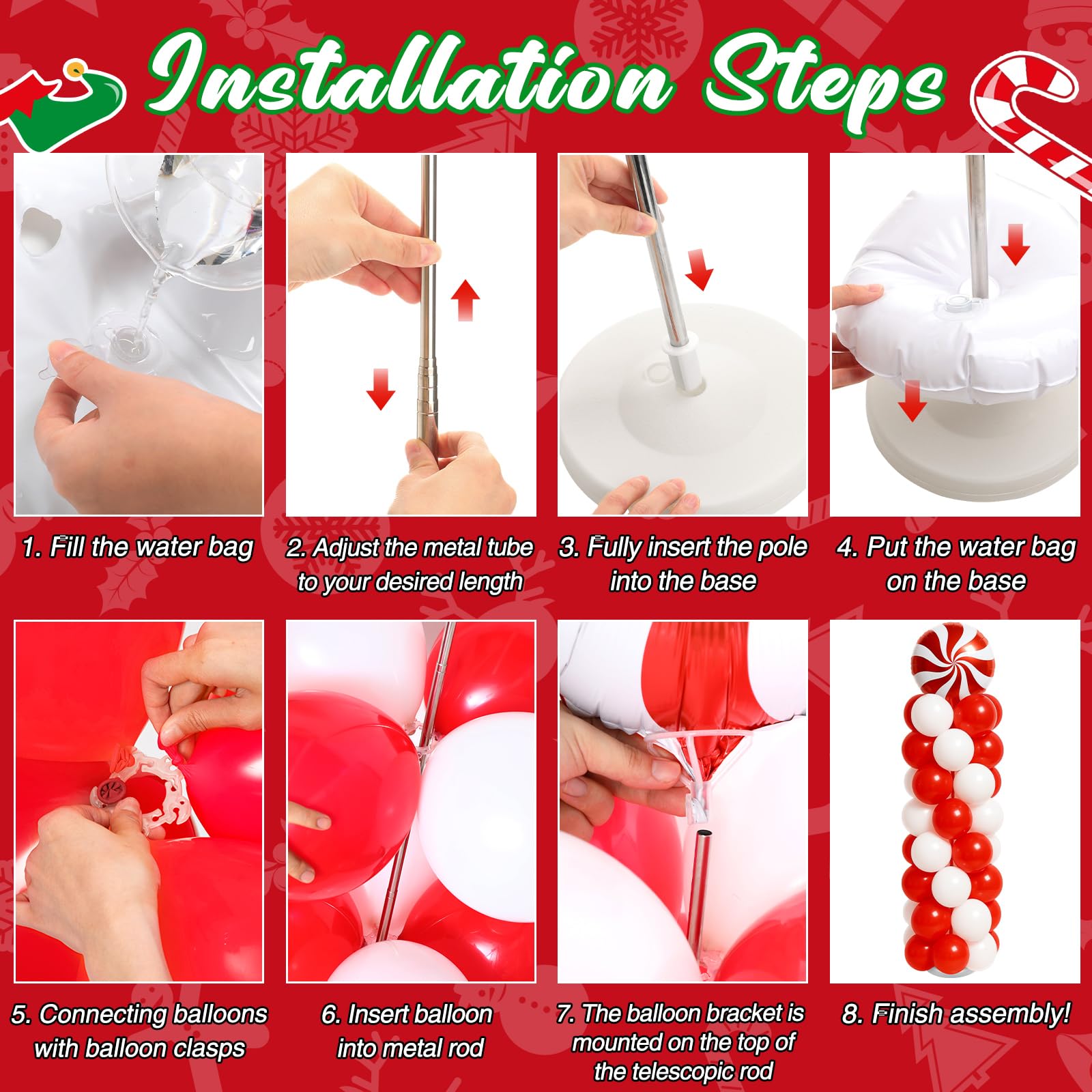 Installation Steps

1. Fill the water bag

2. Adjust the metal tube to your desired length

3. Fully insert the pole into the base

4. Put the water bag on the base

5. Connecting balloons with balloon clasps

6. Insert balloon into metal rod

7. The balloon bracket is mounted on the top of the telescopic rod

8. Finish assembly!