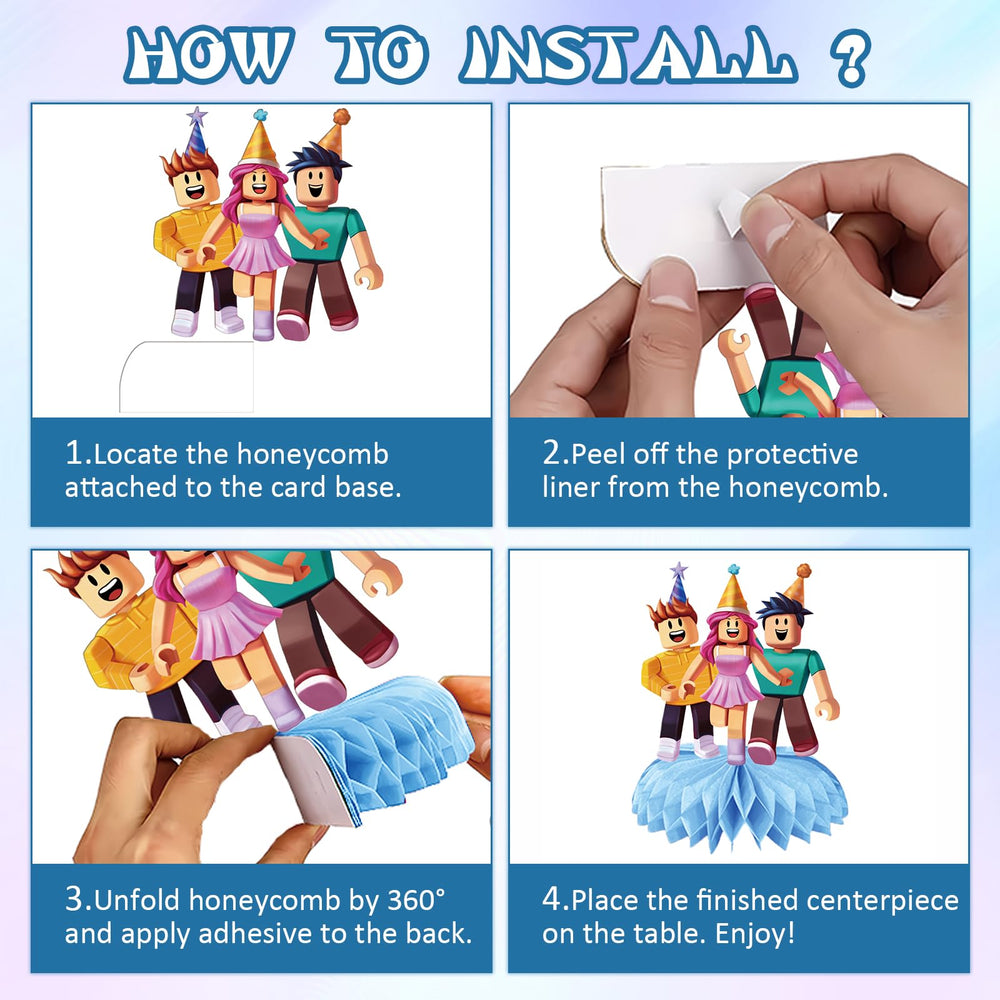 HOW TO INSTALL ?

1.Locate the honeycomb attached to the card base.

2.Peel off the protective liner from the honeycomb.

3.Unfold honeycomb by 360° and apply adhesive to the back.

4.Place the finished centerpiece on the table. Enjoy!