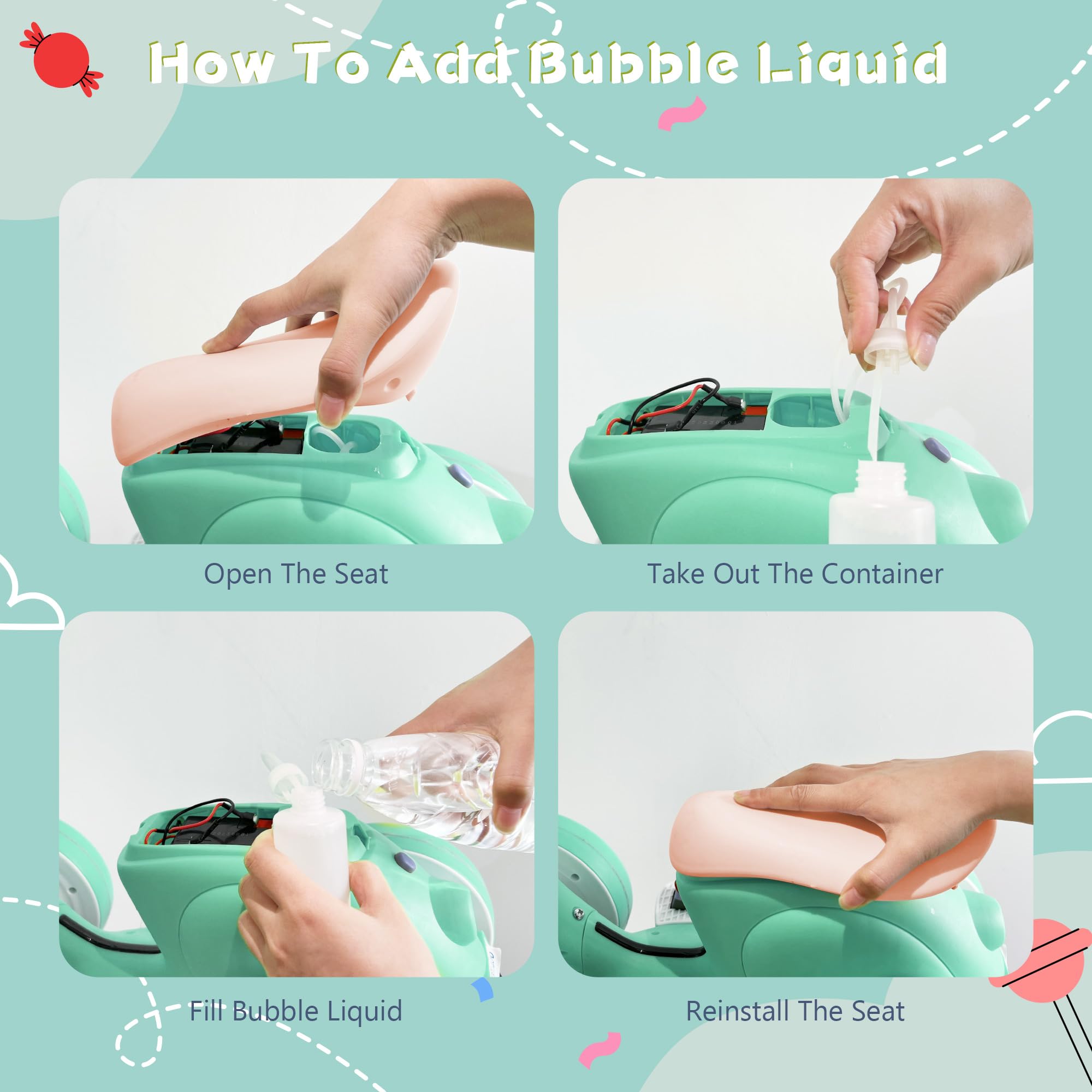 How To Add Bubble Liquid

Open The Seat

Take Out The Container

Fill Bubble Liquid

Reinstall The Seat