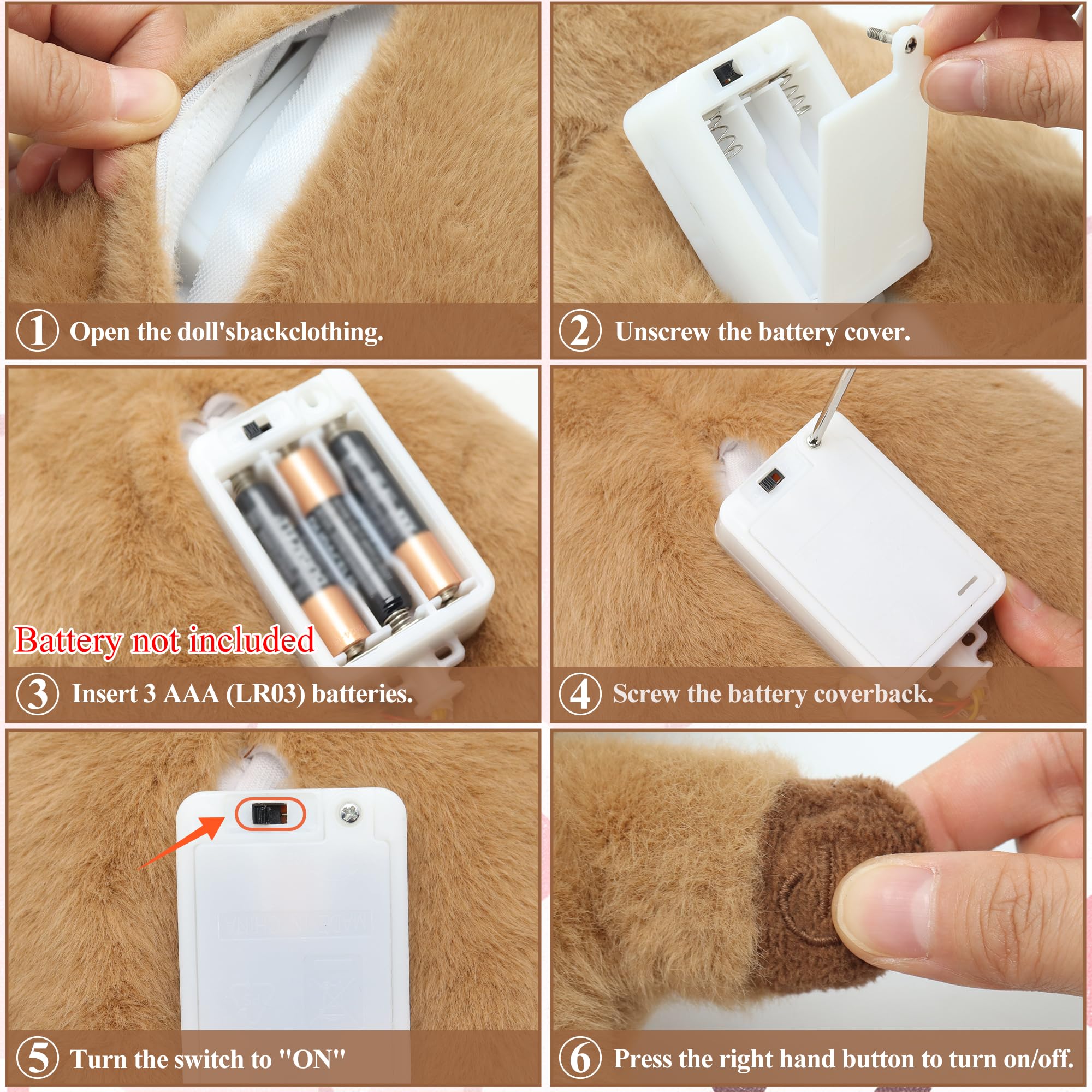 1 Open the doll'sbackclothing.

2 Unscrew the battery cover.

Battery not included

3 Insert 3 AAA (LR03) batteries.

4 Screw the battery coverback.

5 Turn the switch to "ON"

6 Press the right hand button to turn on/off.