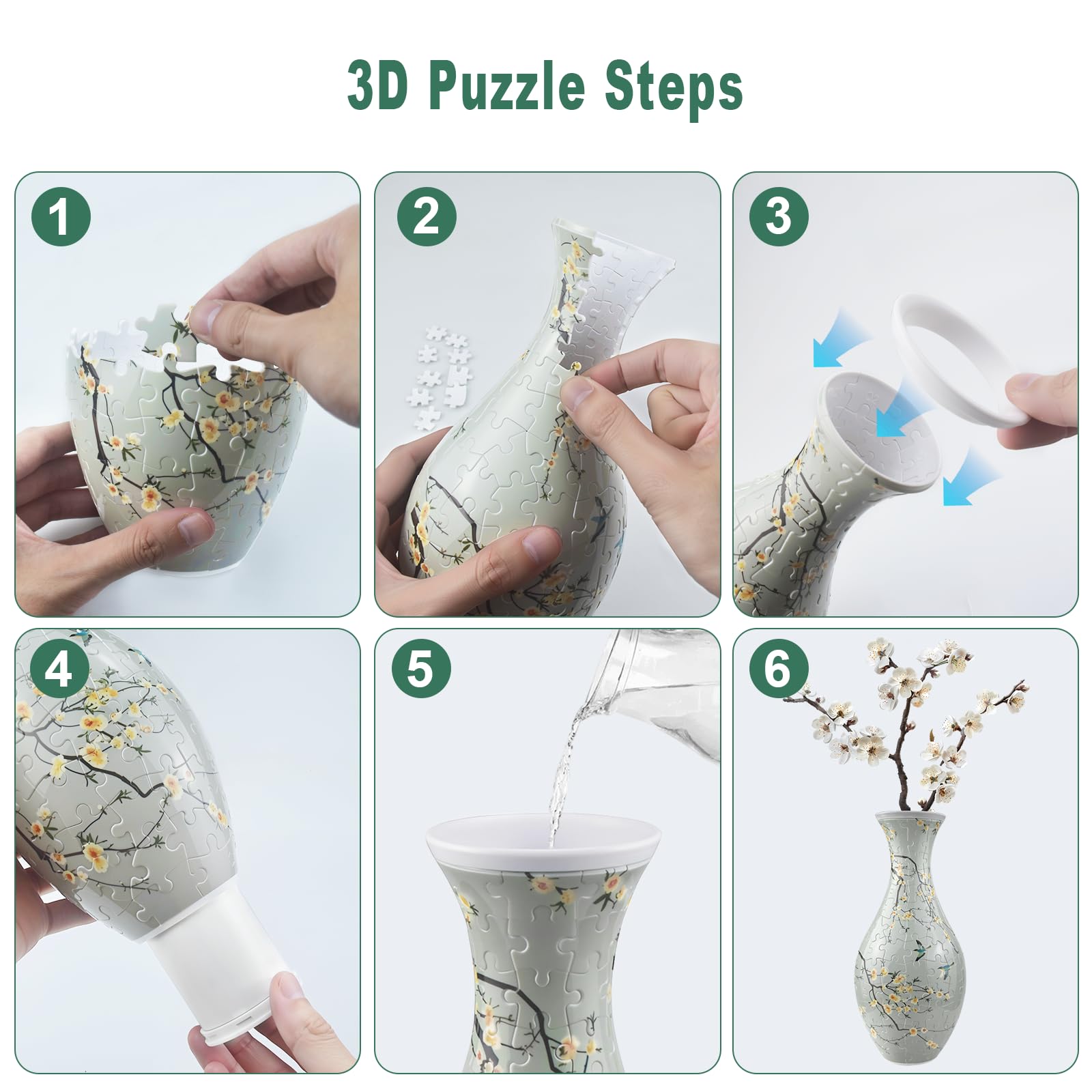 3D Puzzle Steps

1

2

3

4

5

6