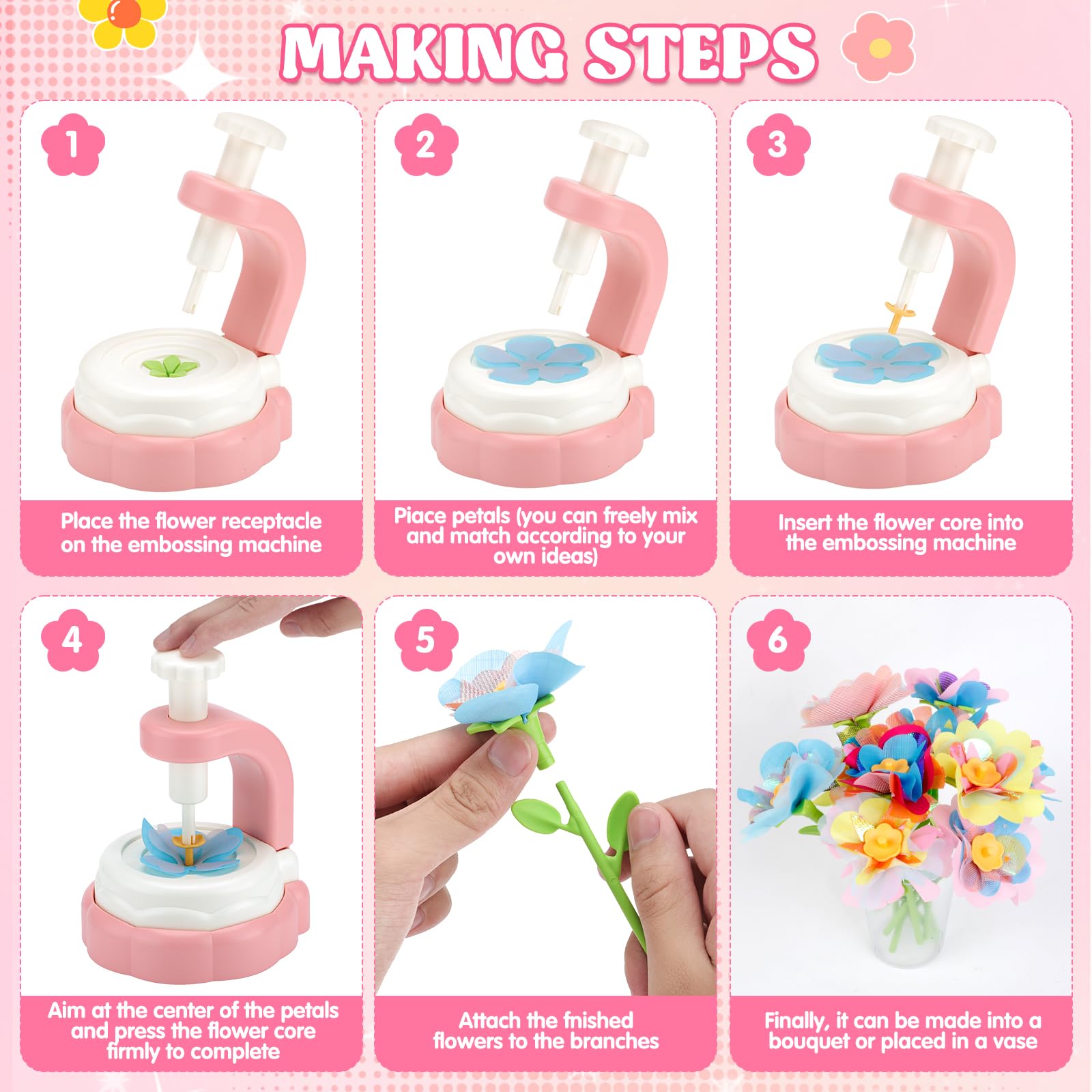 MAKING STEPS

1
Place the flower receptacle on the embossing machine

2
Piace petals (you can freely mix and match according to your own ideas)

3
Insert the flower core into the embossing machine

4
Aim at the center of the petals and press the flower core firmly to complete

5
Attach the fnished flowers to the branches

6
Finally, it can be made into a bouquet or placed in a vase