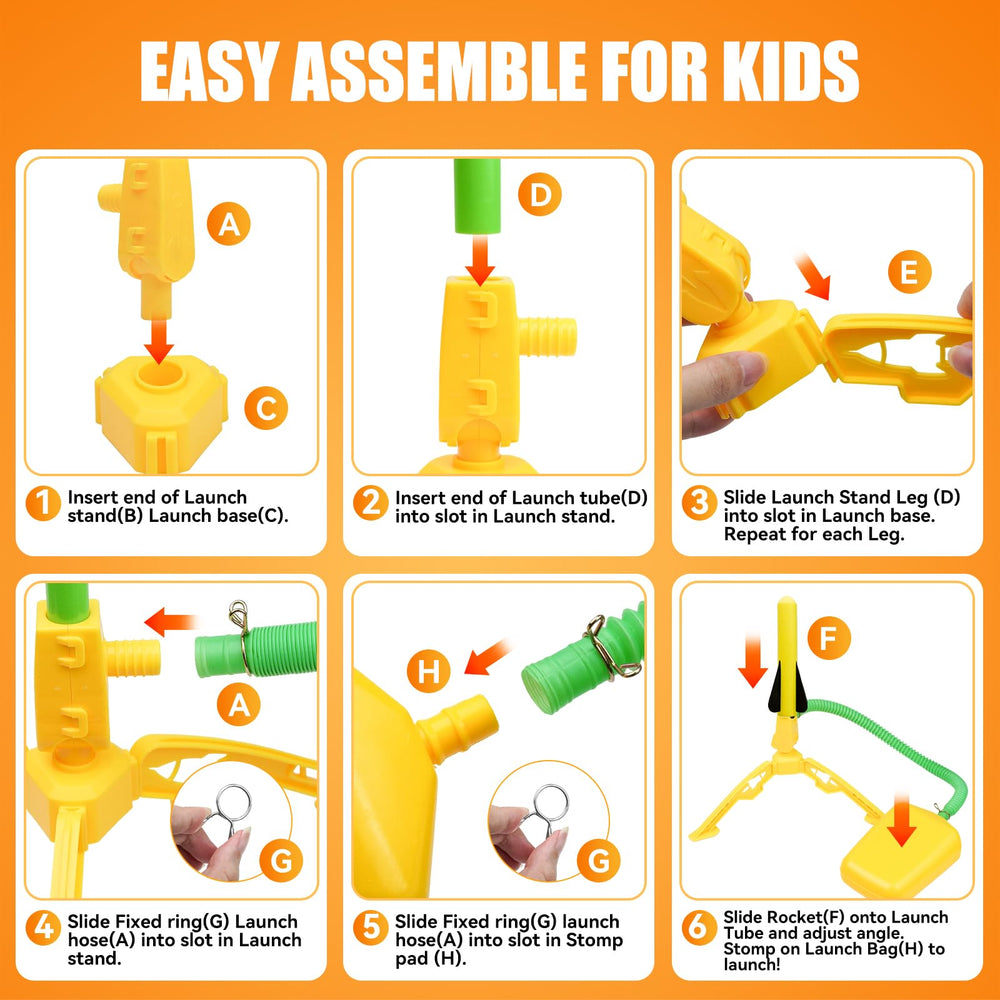 EASY ASSEMBLE FOR KIDS

A

C

1 Insert end of Launch stand(B) Launch base(C).

D

2 Insert end of Launch tube(D) into slot in Launch stand.

E

3 Slide Launch Stand Leg (D) into slot in Launch base. Repeat for each Leg.

A

G

4 Slide Fixed ring(G) Launch hose(A) into slot in Launch stand.

H

G

5 Slide Fixed ring(G) launch hose(A) into slot in Stomp pad (H).

F

6 Slide Rocket(F) onto Launch Tube and adjust angle. Stomp on Launch Bag(H) to launch!