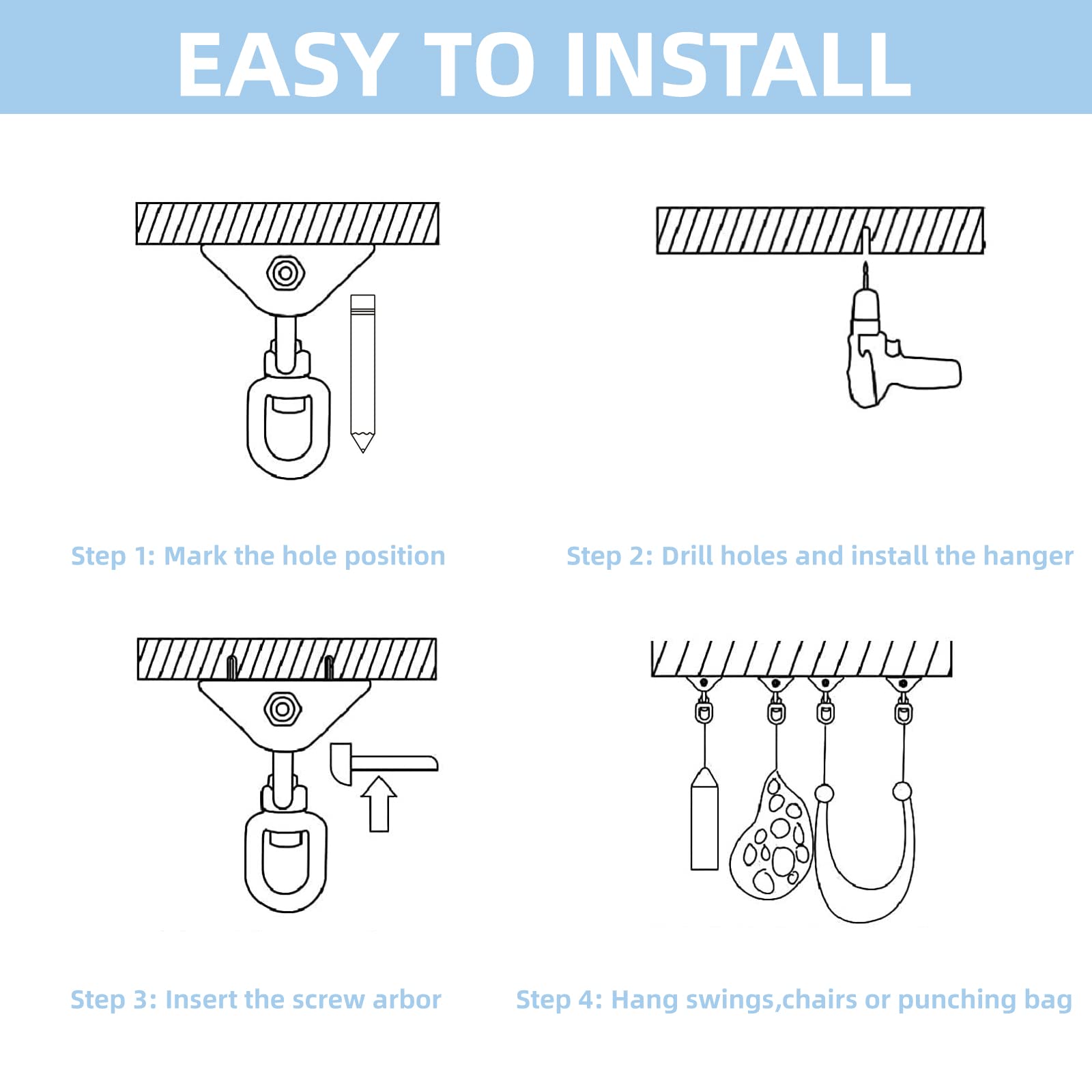 EASY TO INSTALL

Step 1: Mark the hole position

Step 2: Drill holes and install the hanger

Step 3: Insert the screw arbor

Step 4: Hang swings,chairs or punching bag