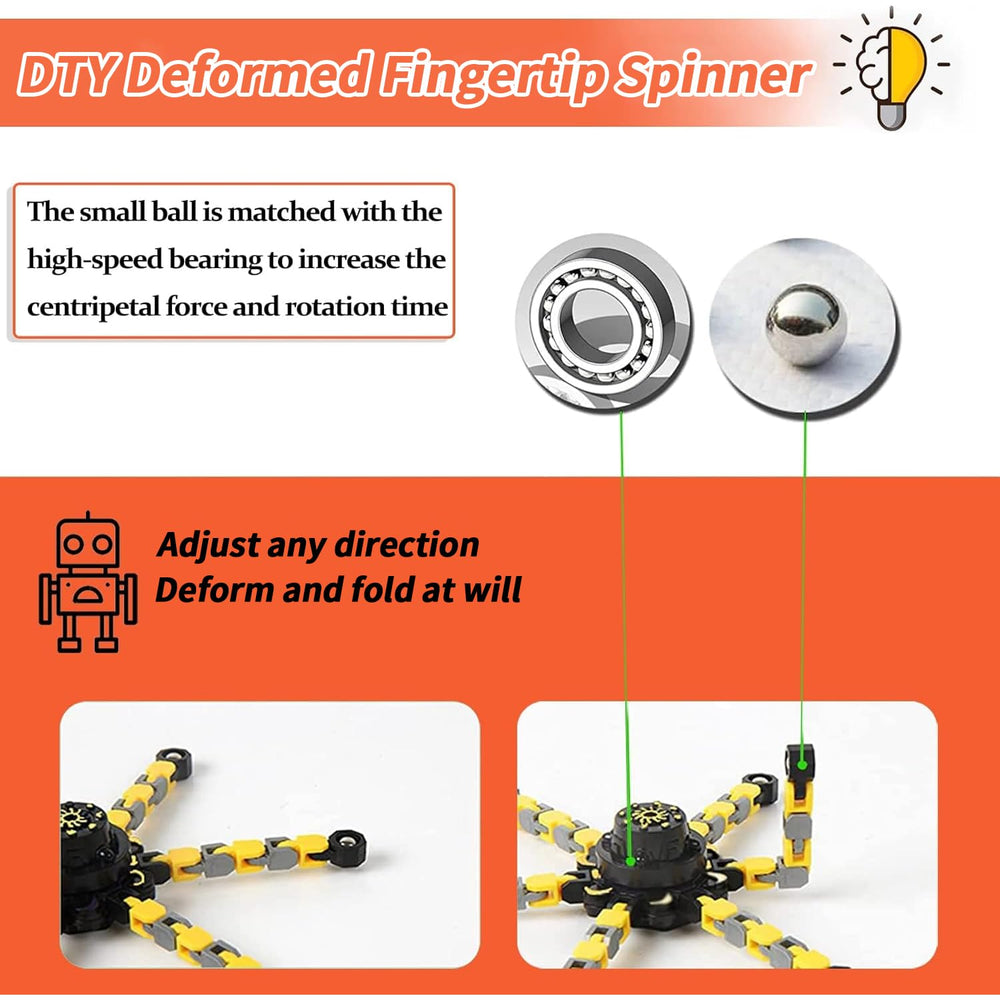 DTY Deformed Fingertip Spinner

The small ball is matched with the high-speed bearing to increase the centripetal force and rotation time

Adjust any direction
Deform and fold at will