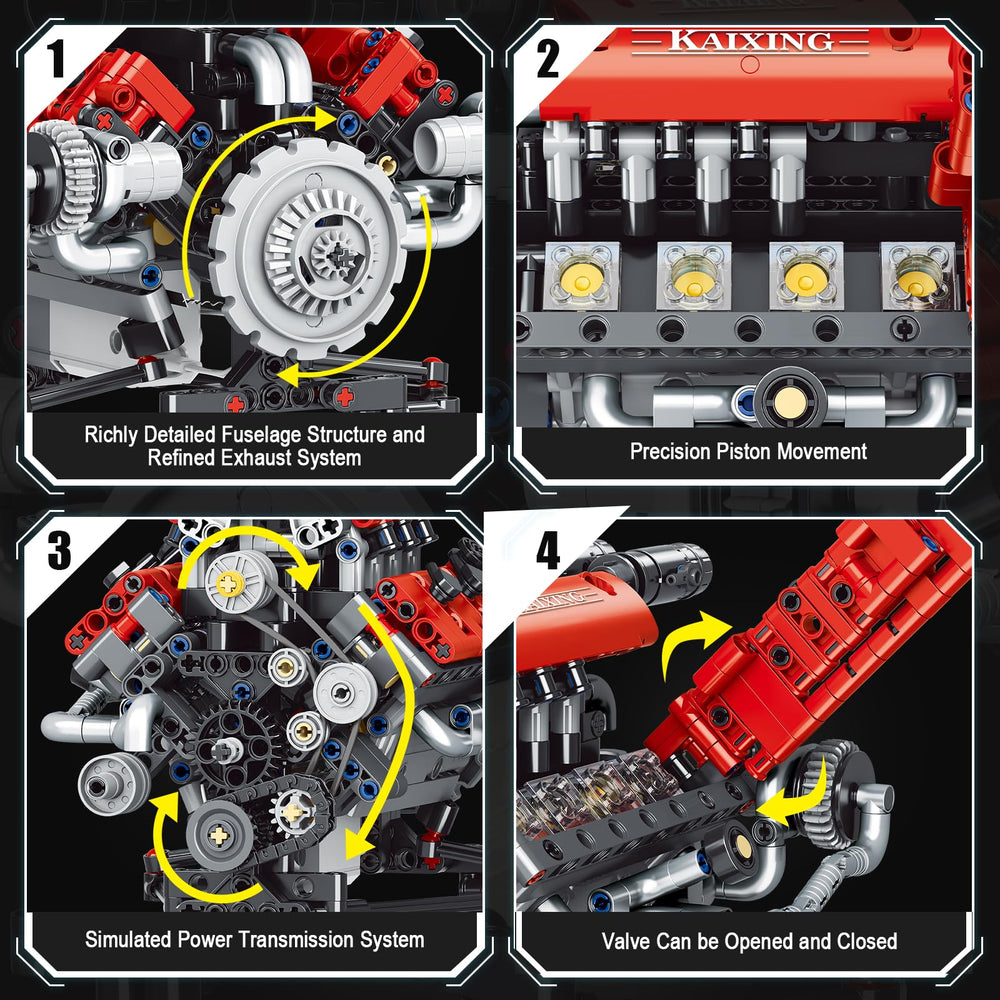 1

Richly Detailed Fuselage Structure and Refined Exhaust System

2

KAIXING

Precision Piston Movement

3

Simulated Power Transmission System

4

KAIXING

Valve Can be Opened and Closed