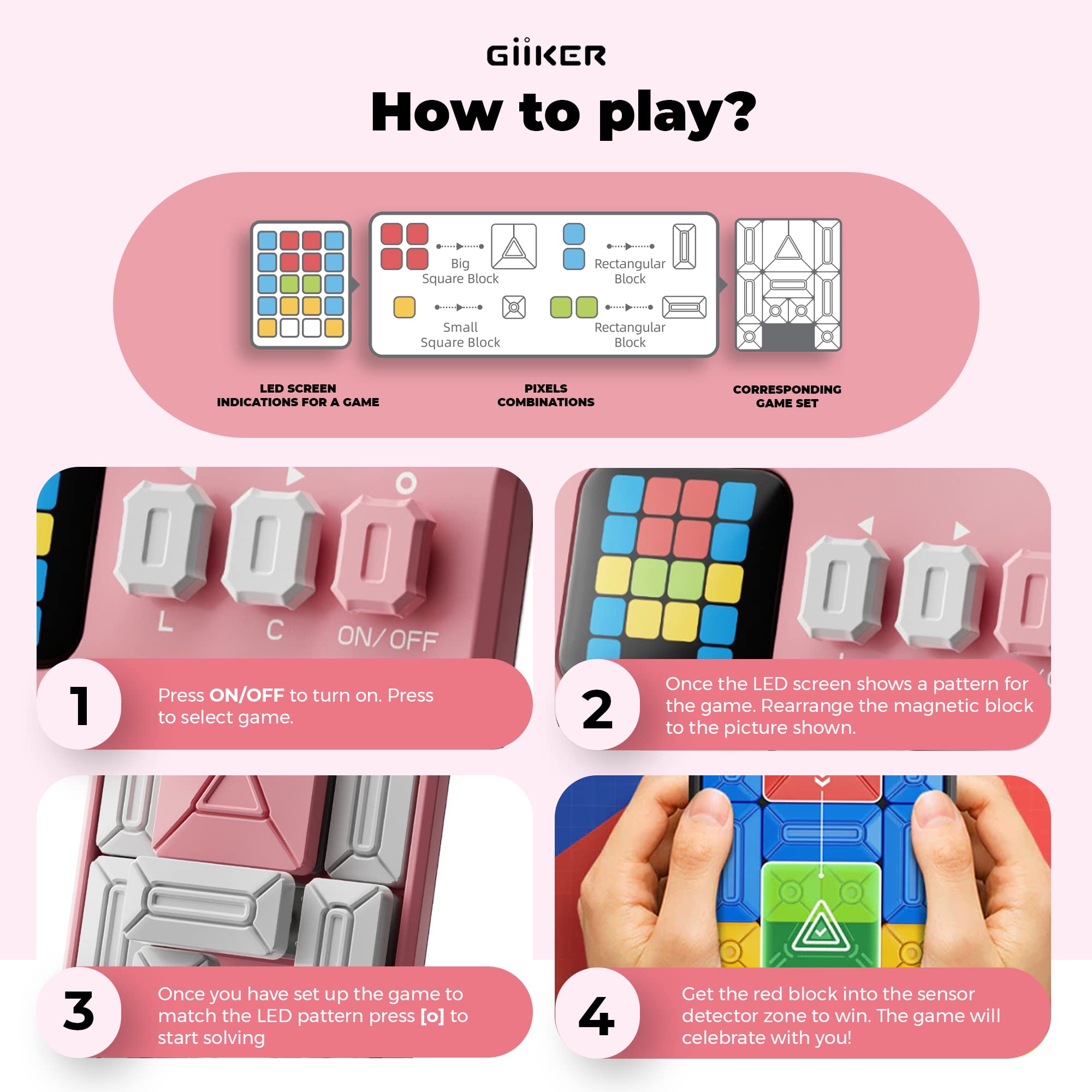 GiiKER

How to play?

Big
Square Block

Rectangular
Block

Small
Square Block

Rectangular
Block

LED SCREEN
INDICATIONS FOR A GAME

PIXELS
COMBINATIONS

CORRESPONDING
GAME SET

L
C
ON/OFF

1

Press ON/OFF to turn on. Press to select game.

2

Once the LED screen shows a pattern for the game. Rearrange the magnetic block to the picture shown.

3

Once you have set up the game to match the LED pattern press [o] to start solving

4

Get the red block into the sensor detector zone to win. The game will celebrate with you!